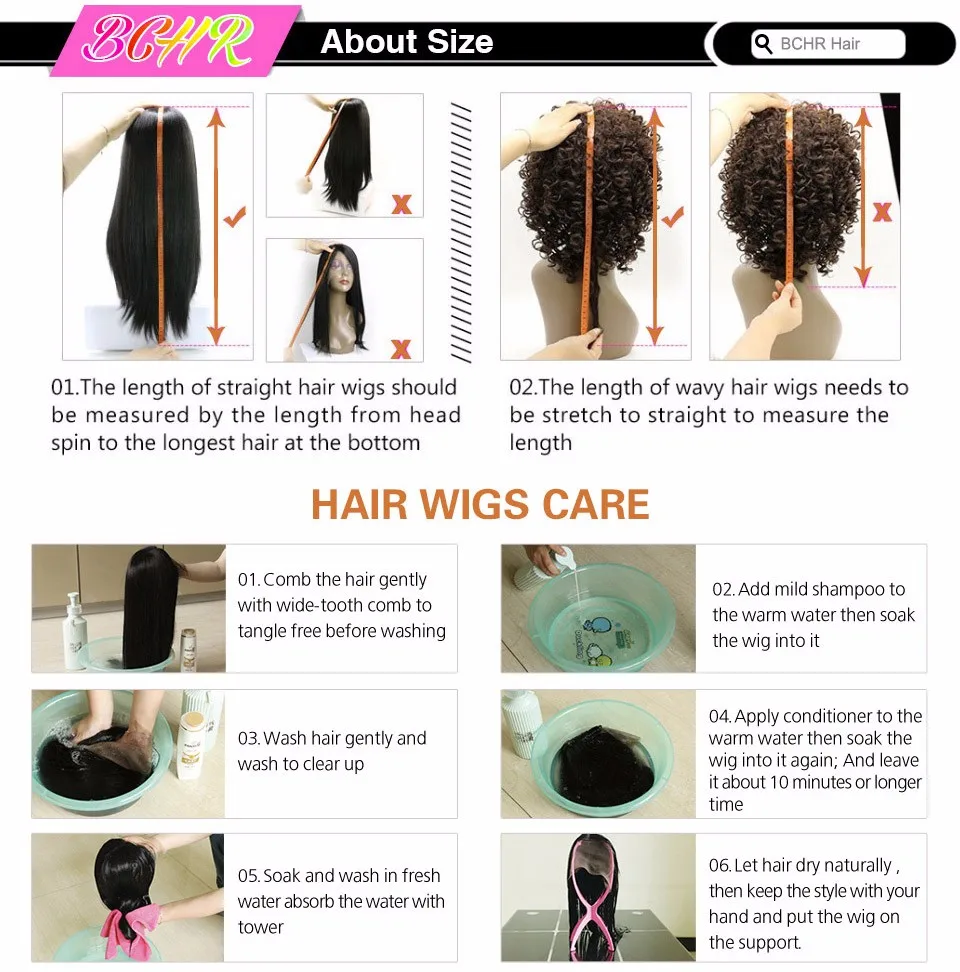 BCHR

About Size

BCHR Hair

01.The length of straight hair wigs should be measured by the length from head spin to the longest hair at the bottom

02.The length of wavy hair wigs needs to be stretch to straight to measure the length

HAIR WIGS CARE

01. Comb the hair gently with wide-tooth comb to tangle free before washing

02. Add mild shampoo to the warm water then soak the wig into it

03. Wash hair gently and wash to clear up

04. Apply conditioner to the warm water then soak the wig into it again; And leave it about 10 minutes or longer time

05. Soak and wash in fresh water absorb the water with tower

06. Let hair dry naturally , then keep the style with your hand and put the wig on the support.