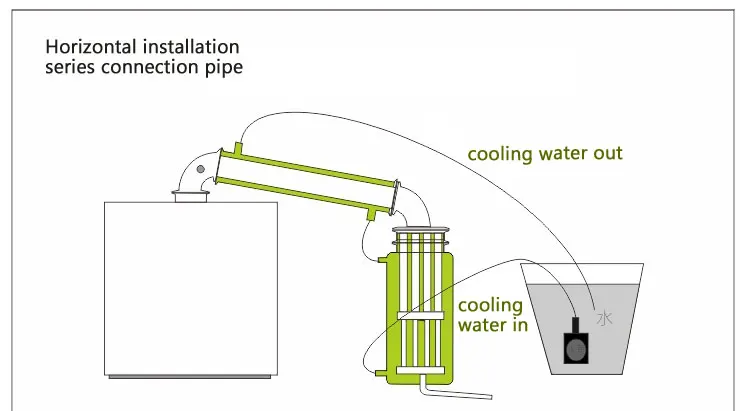 Horizontal installation series connection pipe

cooling water out

cooling water in

水