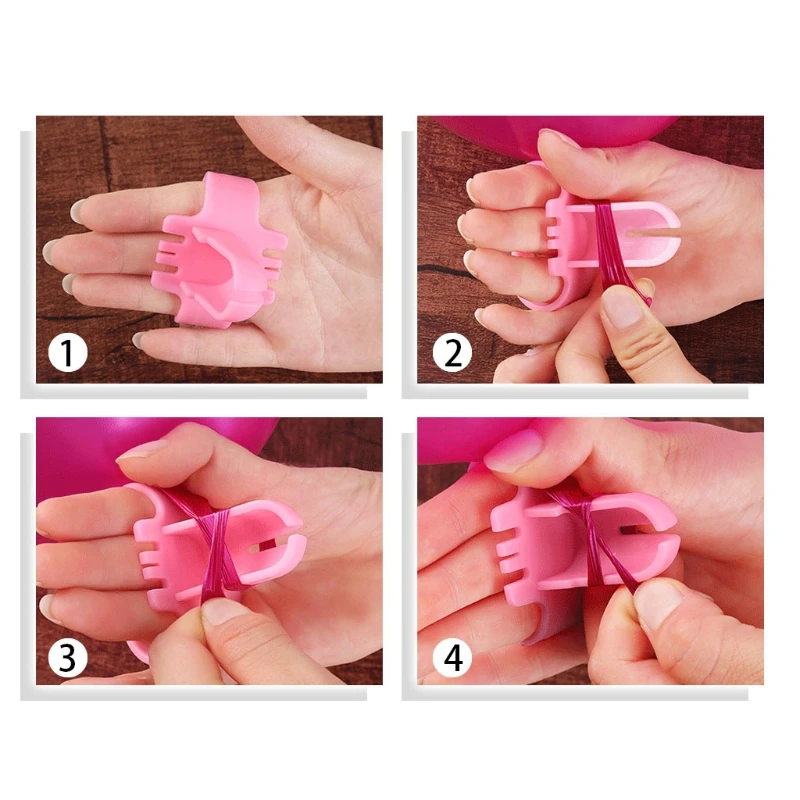 1
2
3
4