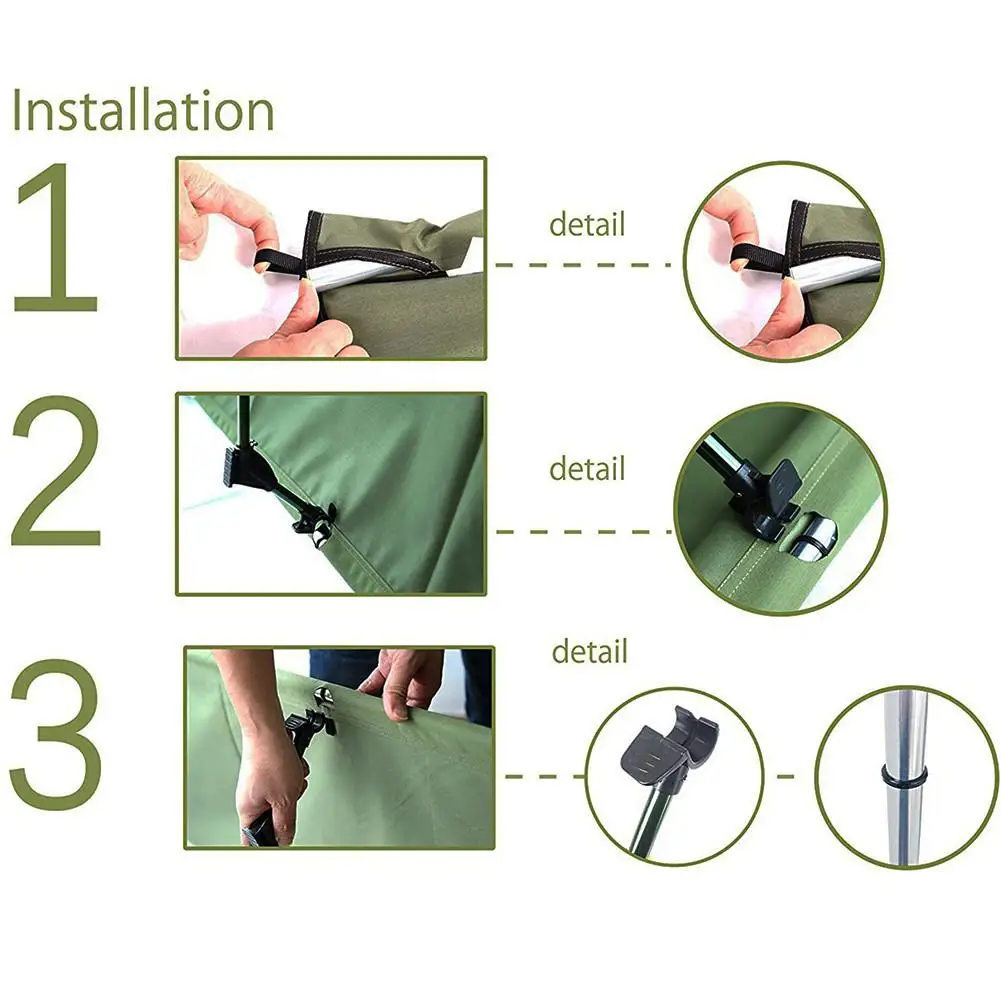 Installation

1

detail

2

detail

3

detail