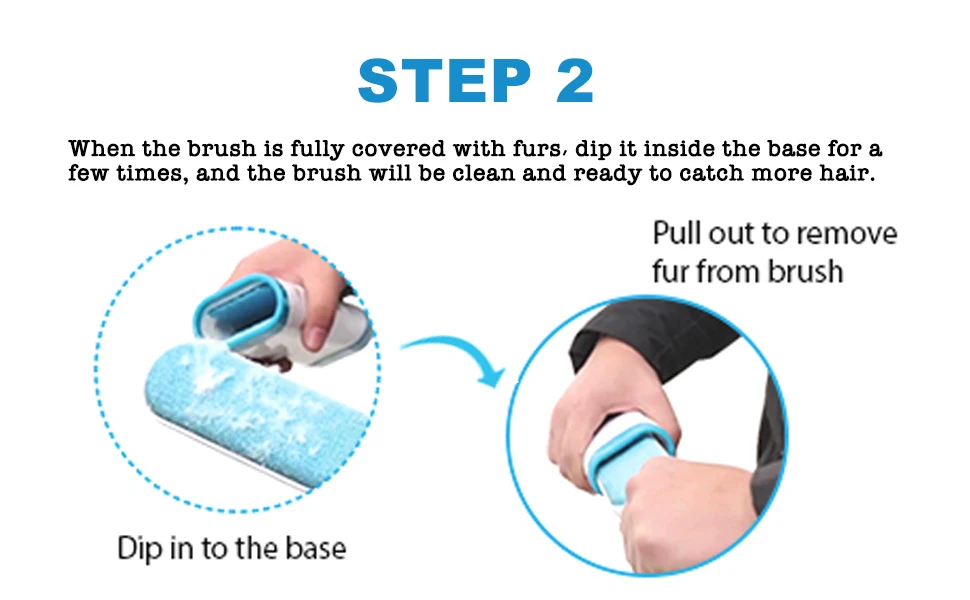 STEP 2

When the brush is fully covered with furs, dip it inside the base for a few times, and the brush will be clean and ready to catch more hair.

Pull out to remove fur from brush

Dip in to the base