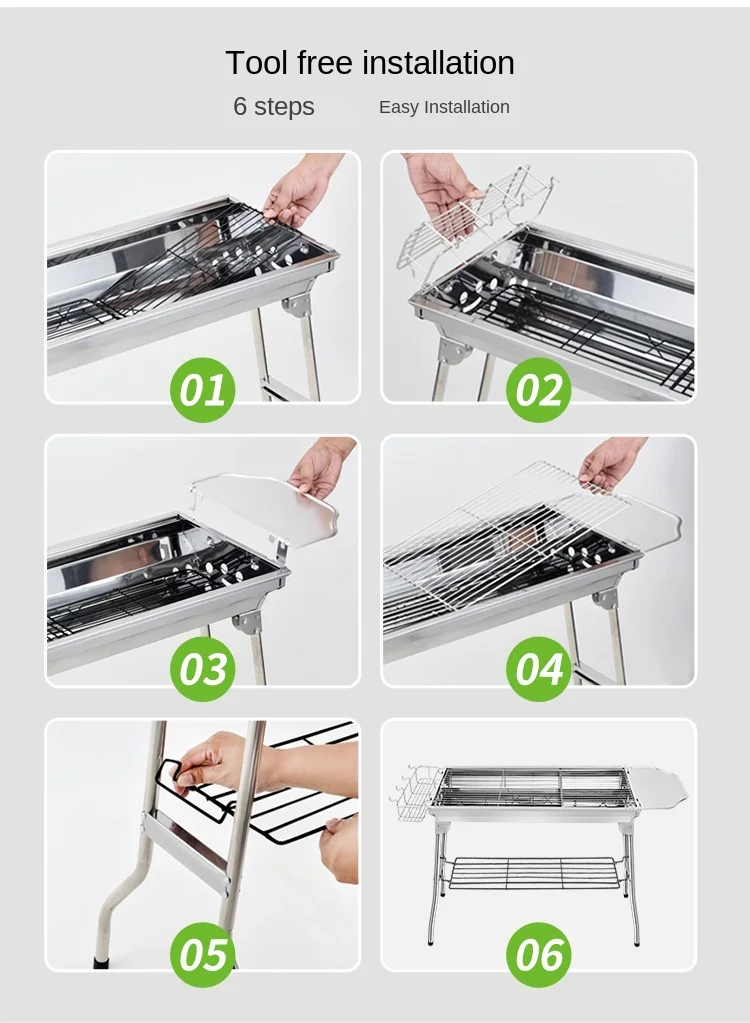 Tool free installation

6 steps Easy Installation

01

02

03

04

05

06