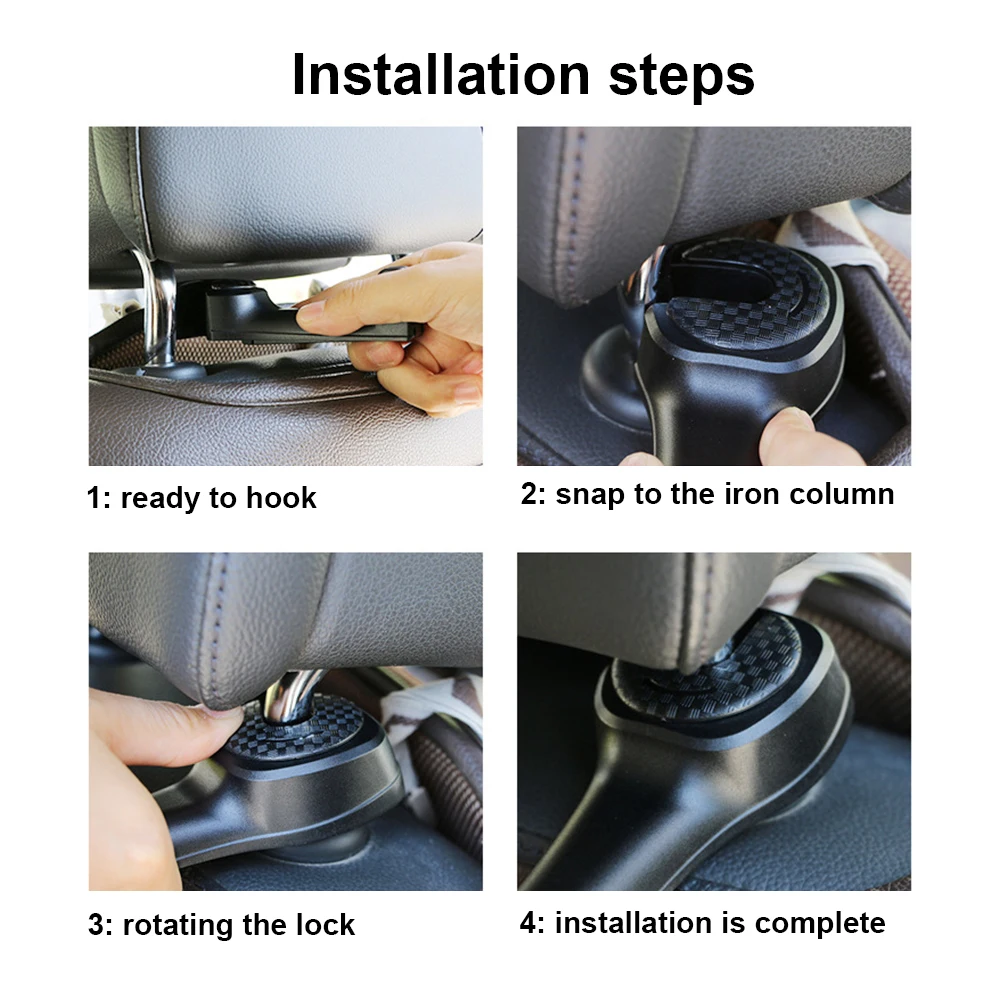 Installation steps

1: ready to hook

2: snap to the iron column

3: rotating the lock

4: installation is complete