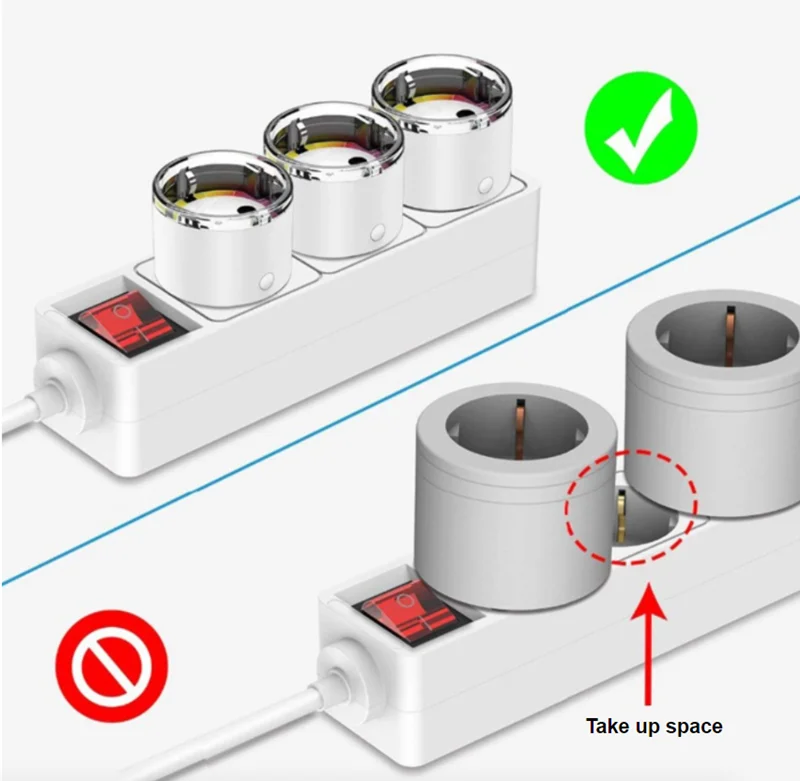 Take up space