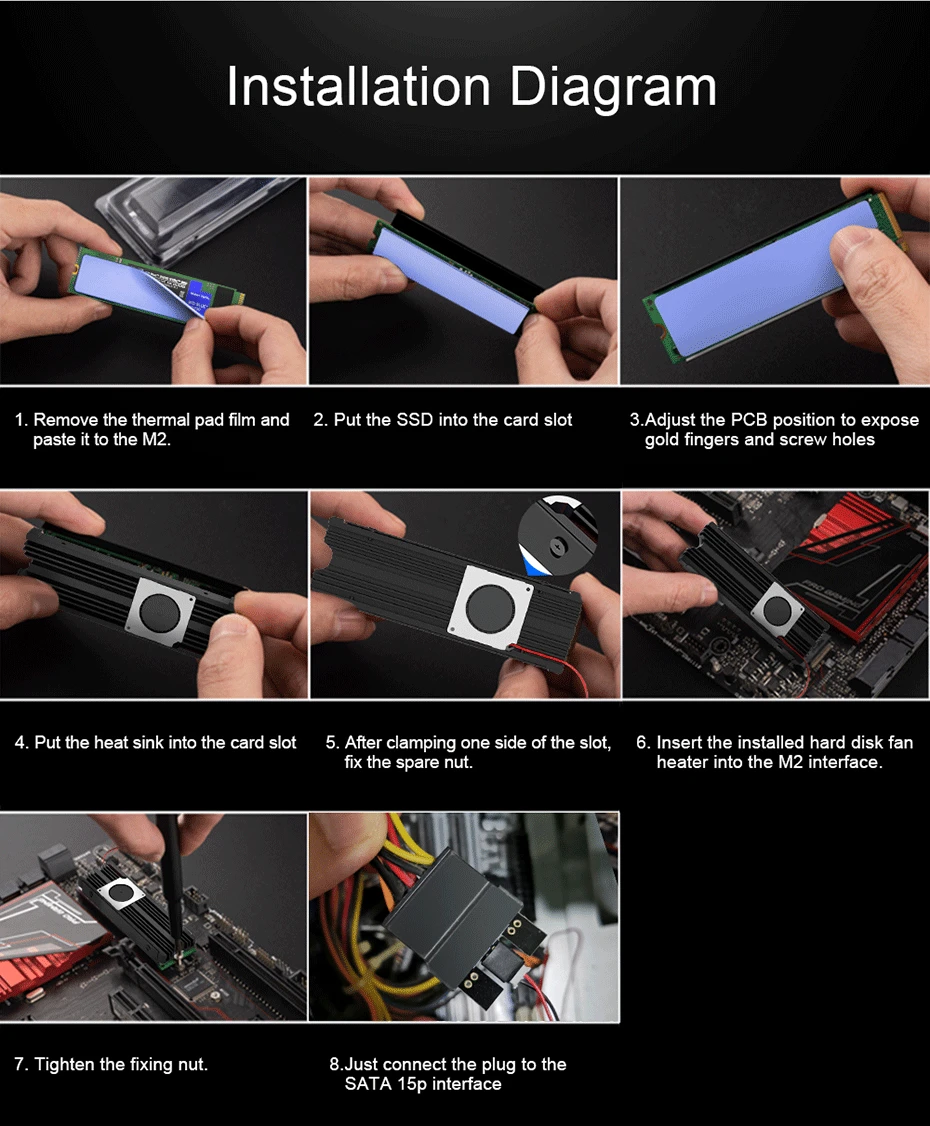 Installation Diagram

1. Remove the thermal pad film and paste it to the M2.

2. Put the SSD into the card slot

3.Adjust the PCB position to expose gold fingers and screw holes

4. Put the heat sink into the card slot

5. After clamping one side of the slot, fix the spare nut.

6. Insert the installed hard disk fan heater into the M2 interface.

7. Tighten the fixing nut.

8.Just connect the plug to the SATA 15p interface