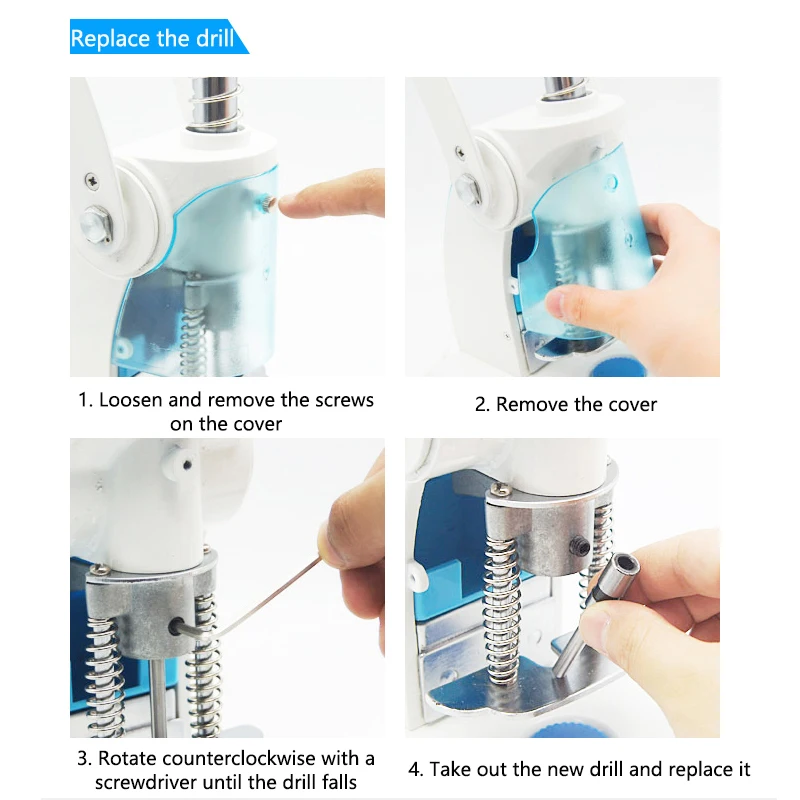 Replace the drill

1. Loosen and remove the screws on the cover

2. Remove the cover

3. Rotate counterclockwise with a screwdriver until the drill falls

4. Take out the new drill and replace it