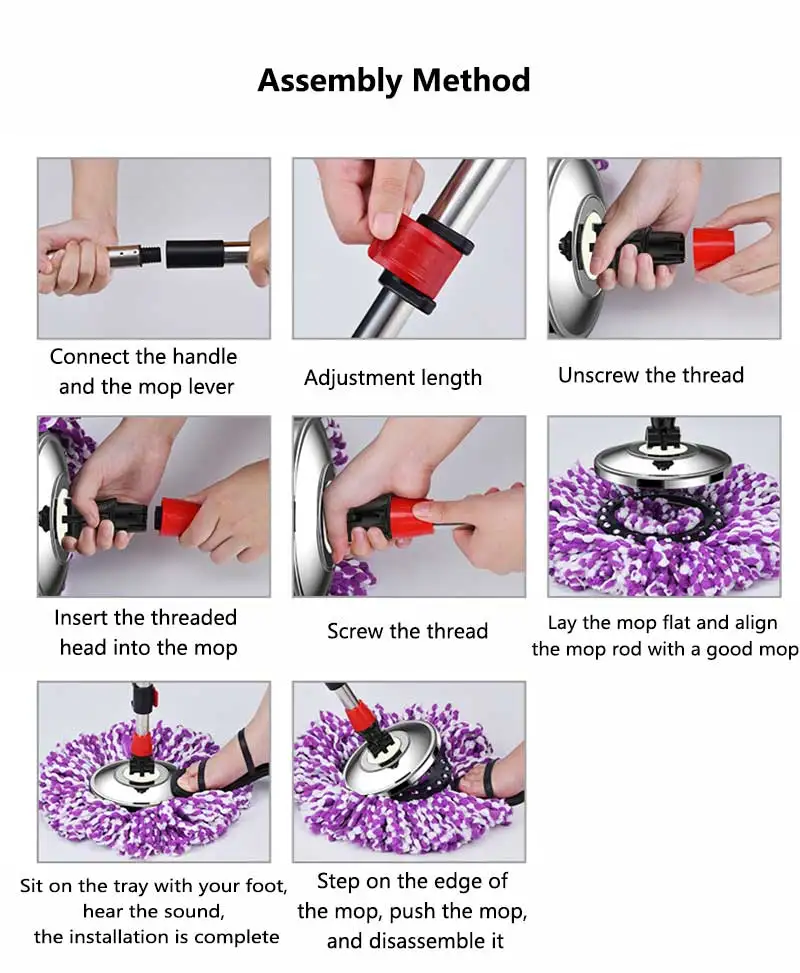 Assembly Method

Connect the handle and the mop lever

Adjustment length

Unscrew the thread

Insert the threaded head into the mop

Screw the thread

Lay the mop flat and align the mop rod with a good mop

Sit on the tray with your foot, hear the sound, the installation is complete

Step on the edge of the mop, push the mop, and disassemble it