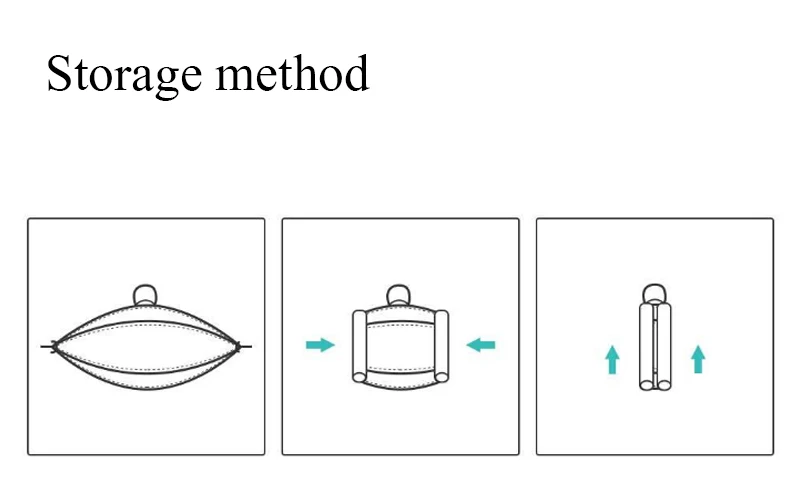 Storage method