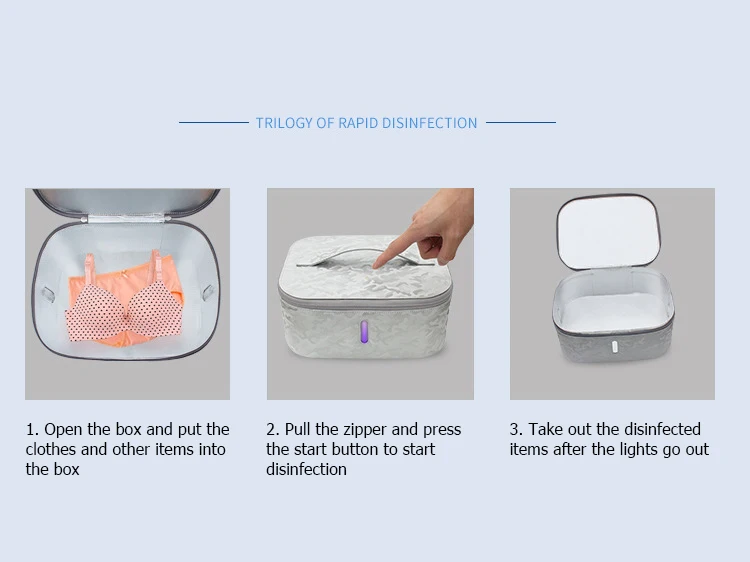 TRILOGY OF RAPID DISINFECTION

1. Open the box and put the clothes and other items into the box

2. Pull the zipper and press the start button to start disinfection

3. Take out the disinfected items after the lights go out