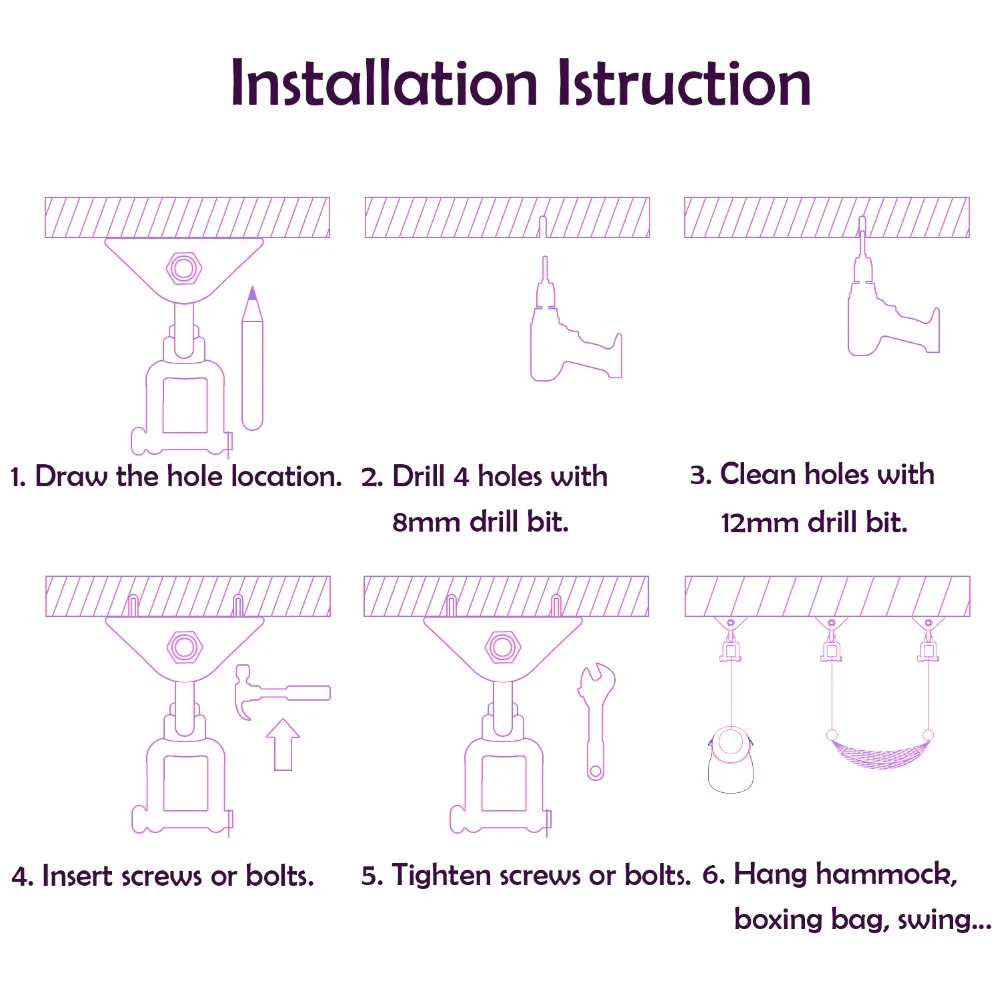 Installation Istruction

1. Draw the hole location.

2. Drill 4 holes with 8mm drill bit.

3. Clean holes with 12mm drill bit.

4. Insert screws or bolts.

5. Tighten screws or bolts.

6. Hang hammock, boxing bag, swing...