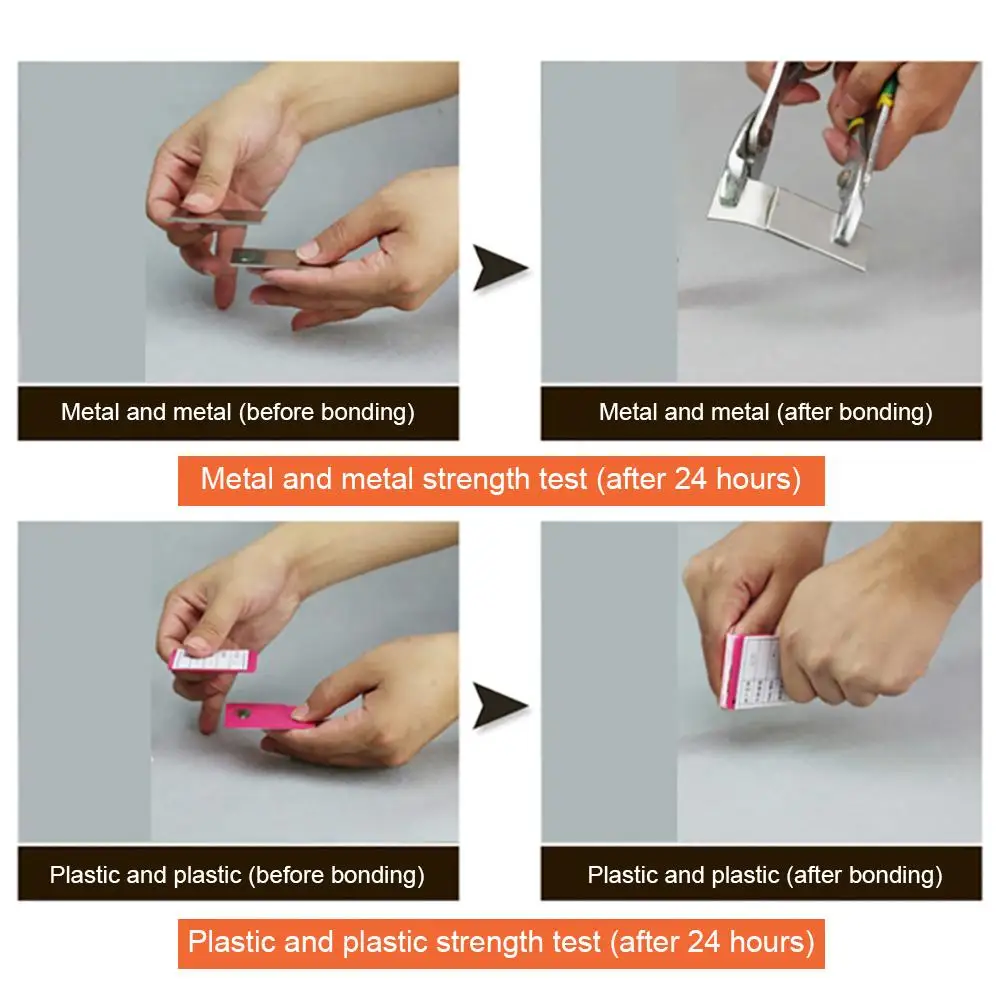 Metal and metal (before bonding)

Metal and metal (after bonding)

Metal and metal strength test (after 24 hours)

Plastic and plastic (before bonding)

Plastic and plastic (after bonding)

Plastic and plastic strength test (after 24 hours)