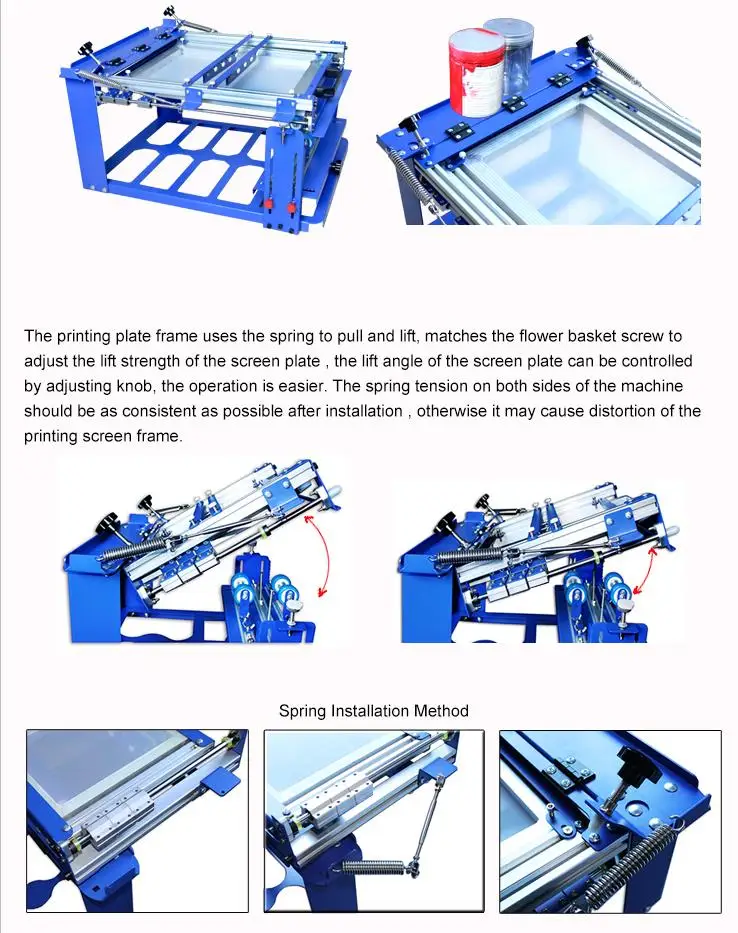 The printing plate frame uses the spring to pull and lift, matches the flower basket screw to adjust the lift strength of the screen plate , the lift angle of the screen plate can be controlled by adjusting knob, the operation is easier. The spring tension on both sides of the machine should be as consistent as possible after installation , otherwise it may cause distortion of the printing screen frame.

Spring Installation Method