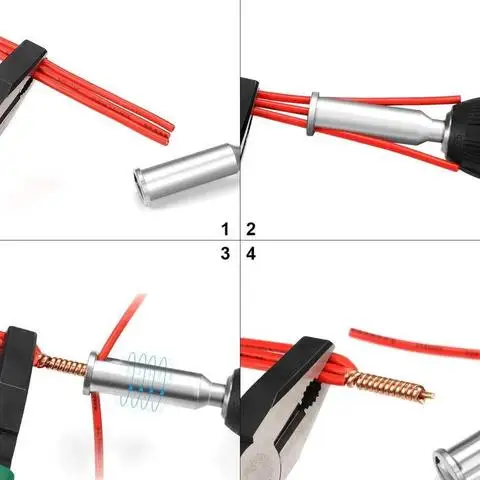 1 2
3 4