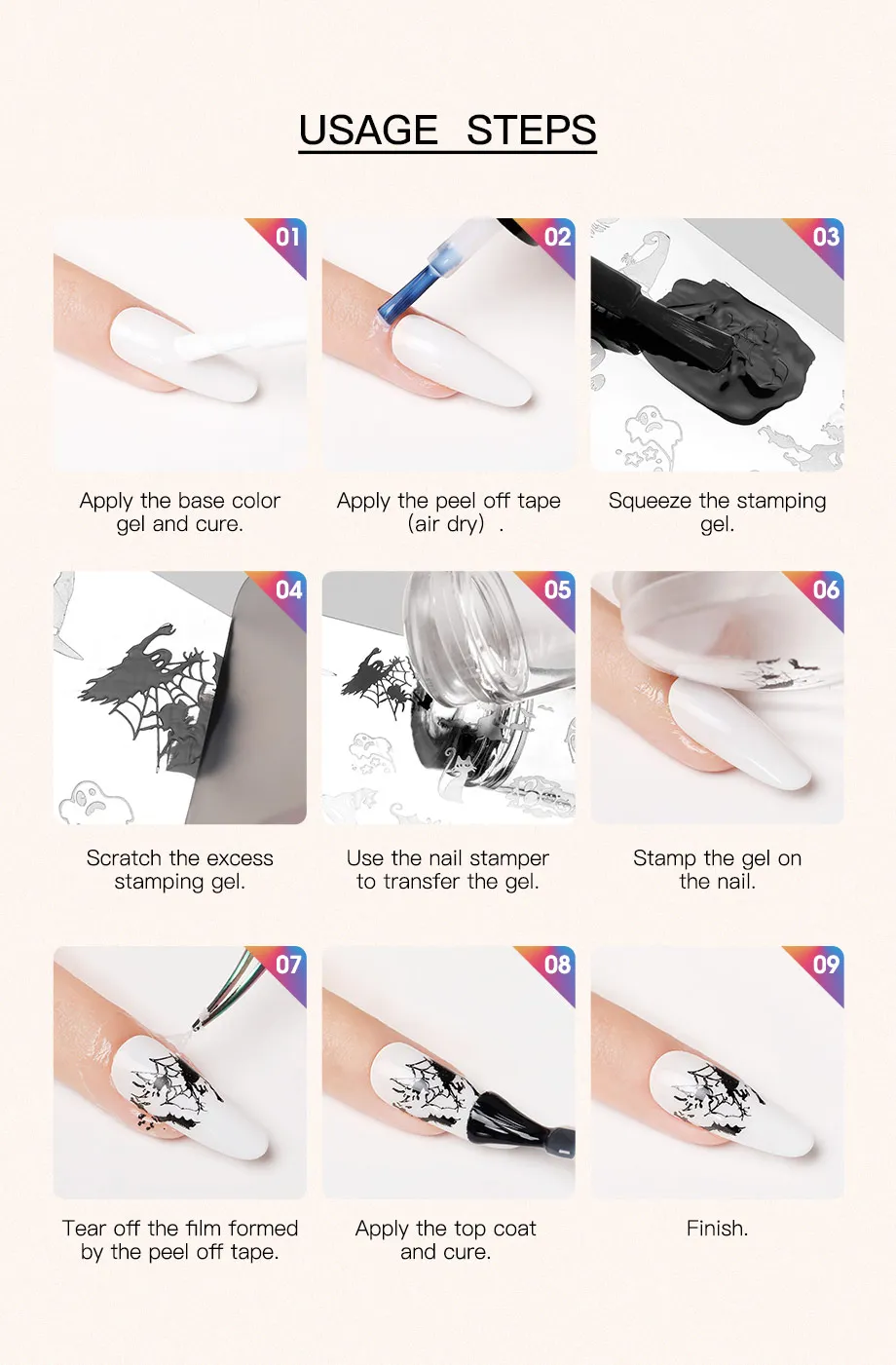 USAGE STEPS

01
Apply the base color gel and cure.

02
Apply the peel off tape (air dry) .

03
Squeeze the stamping gel.

04
Scratch the excess stamping gel.

05
Use the nail stamper to transfer the gel.

06
Stamp the gel on the nail.

07
Tear off the film formed by the peel off tape.

08
Apply the top coat and cure.

09
Finish.