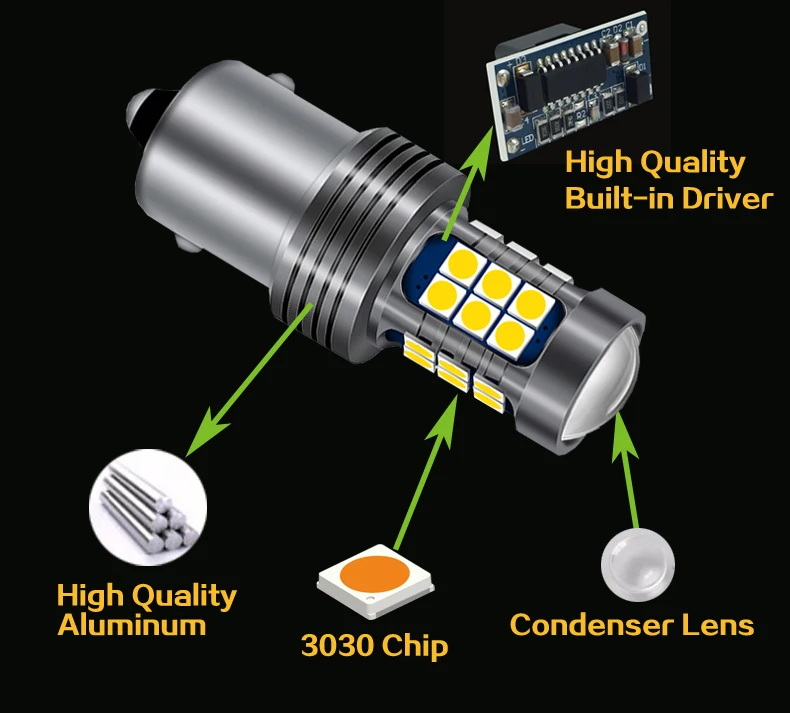 High Quality Built-in Driver

High Quality Aluminum

3030 Chip

Condenser Lens