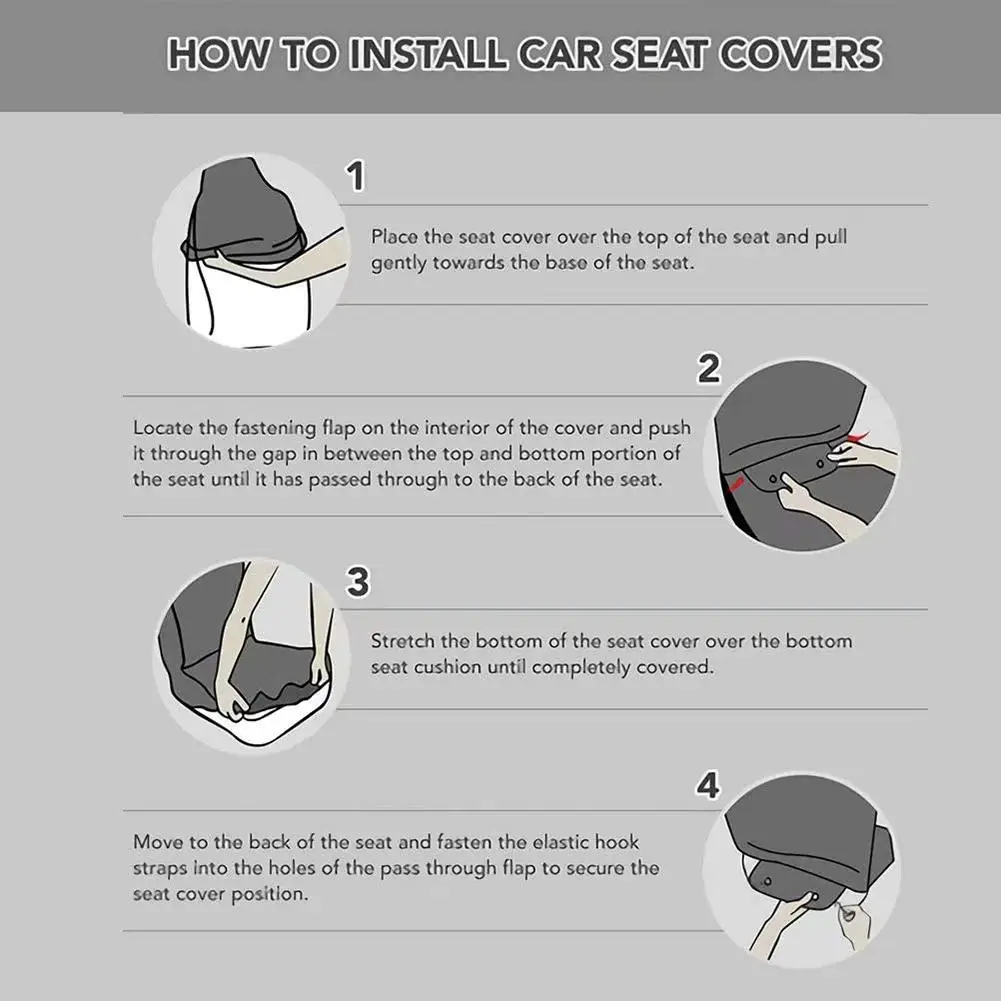 HOW TO INSTALL CAR SEAT COVERS

1

Place the seat cover over the top of the seat and pull gently towards the base of the seat.

2

Locate the fastening flap on the interior of the cover and push it through the gap in between the top and bottom portion of the seat until it has passed through to the back of the seat.

3

Stretch the bottom of the seat cover over the bottom seat cushion until completely covered.

4

Move to the back of the seat and fasten the elastic hook straps into the holes of the pass through flap to secure the seat cover position.