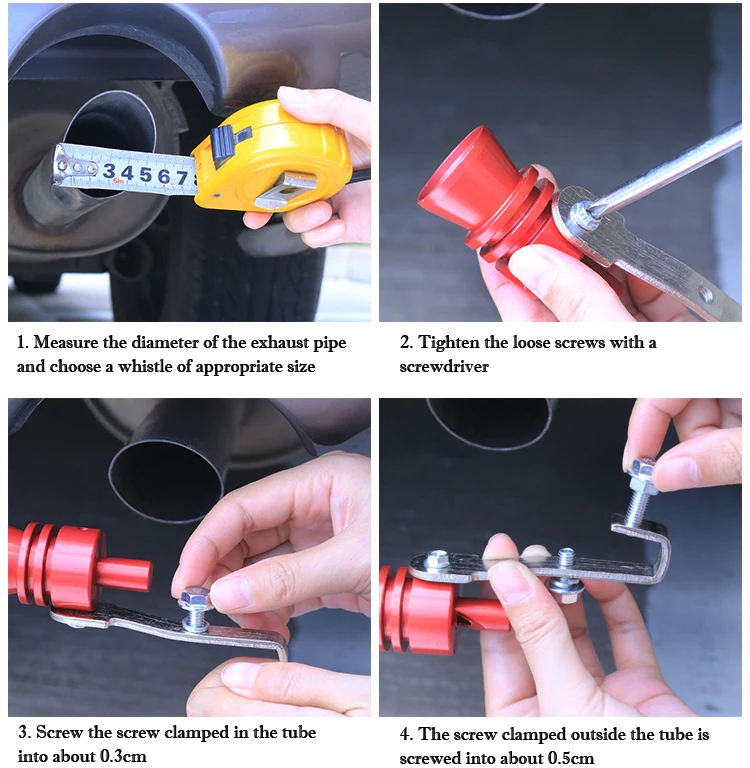 3 4 5 6 7

5m

1. Measure the diameter of the exhaust pipe and choose a whistle of appropriate size

2. Tighten the loose screws with a screwdriver

3. Screw the screw clamped in the tube into about 0.3cm

4. The screw clamped outside the tube is screwed into about 0.5cm