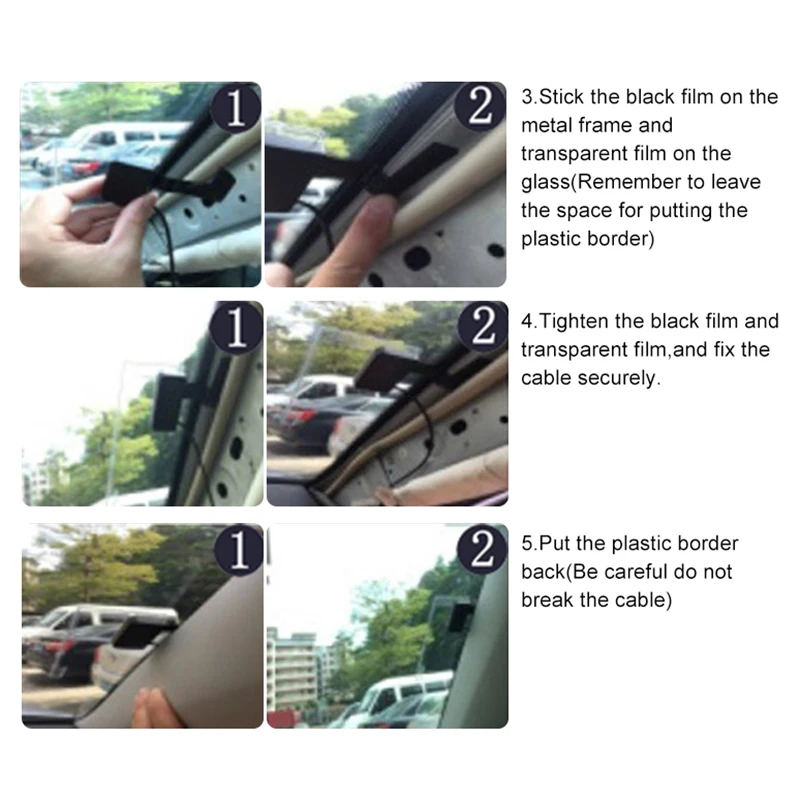 1

2

3.Stick the black film on the metal frame and transparent film on the glass(Remember to leave the space for putting the plastic border)

1

2

4.Tighten the black film and transparent film,and fix the cable securely.

1

2

5.Put the plastic border back(Be careful do not break the cable)