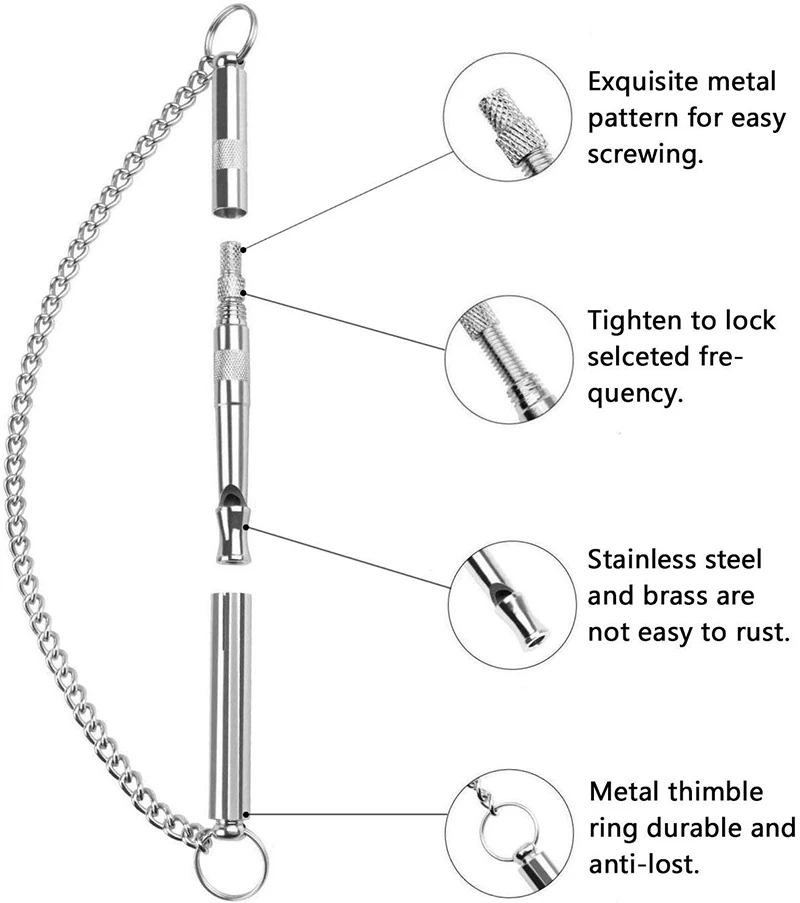 Exquisite metal pattern for easy screwing.

Tighten to lock selceted frequency.

Stainless steel and brass are not easy to rust.

Metal thimble ring durable and anti-lost.