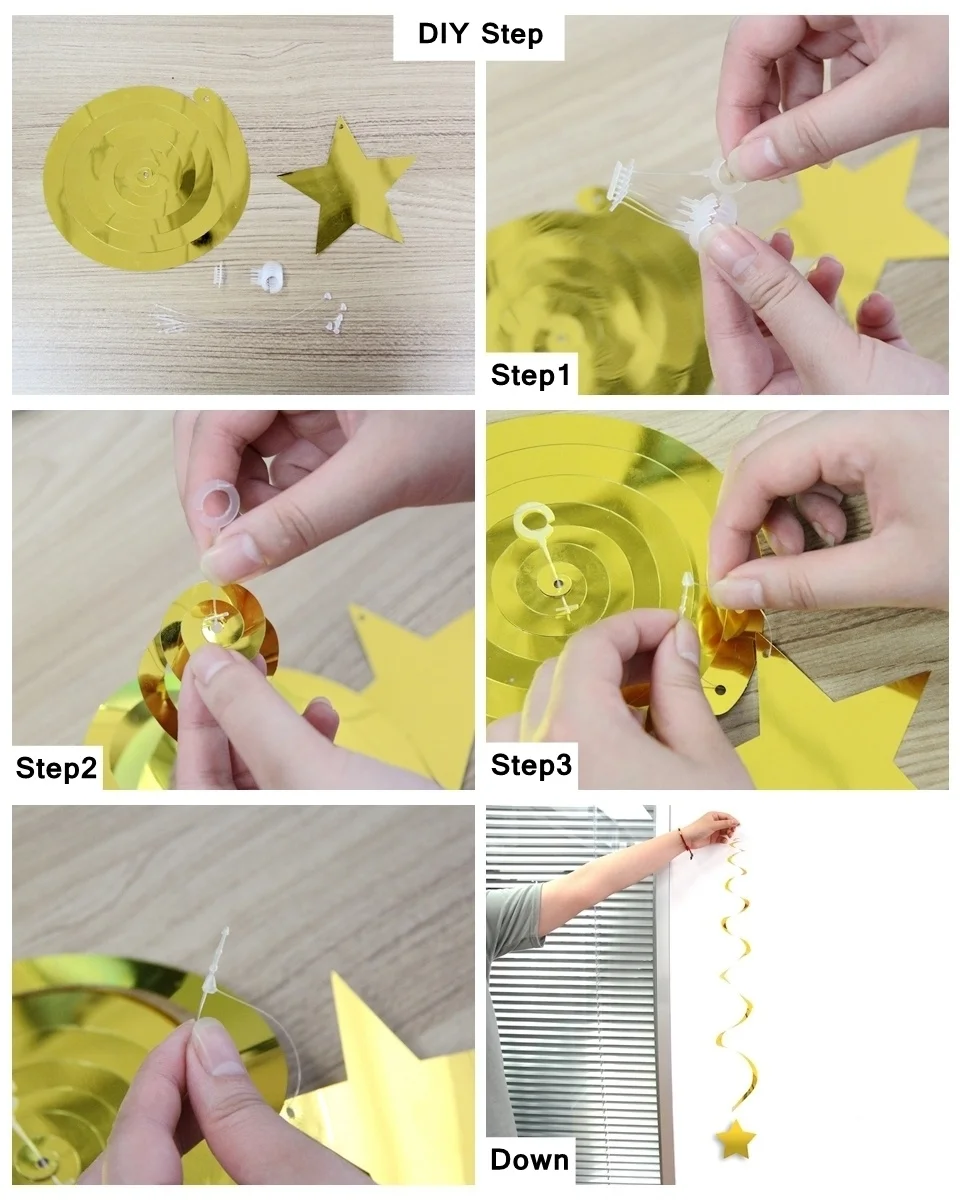 DIY Step

Step1

Step2

Step3

Down