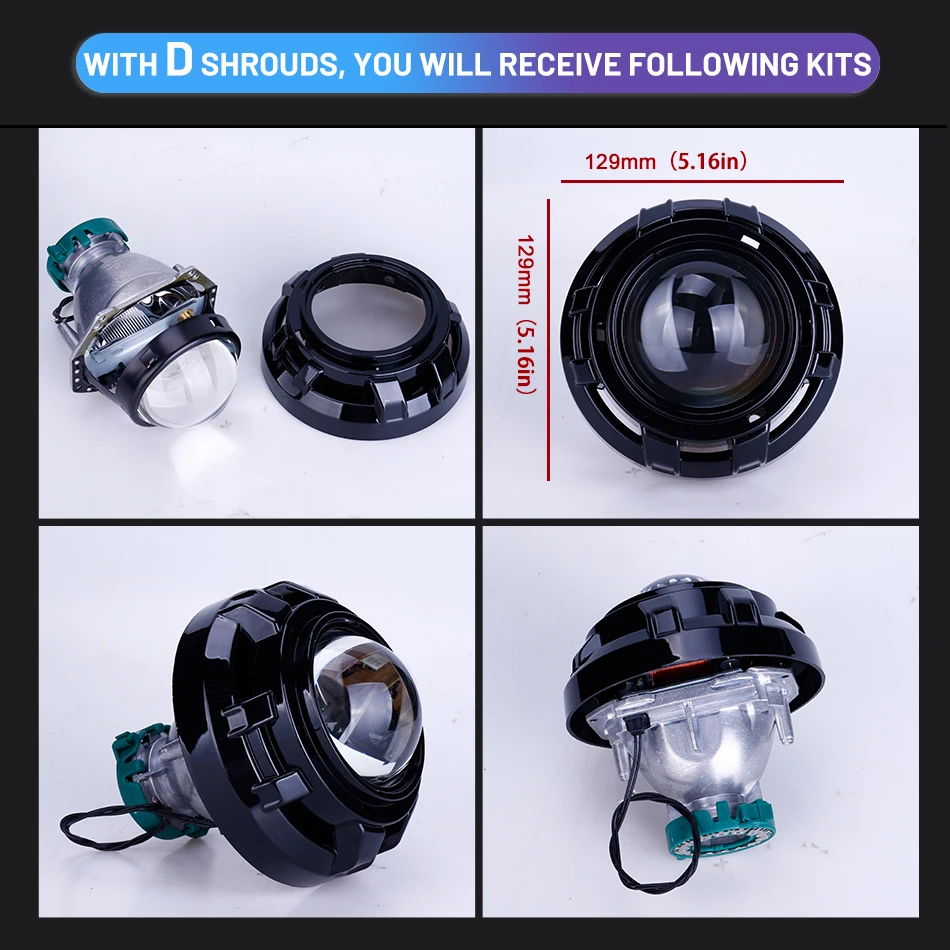 WITH D SHROUDS, YOU WILL RECEIVE FOLLOWING KITS

129mm（5.16in）

129mm（5.16in）