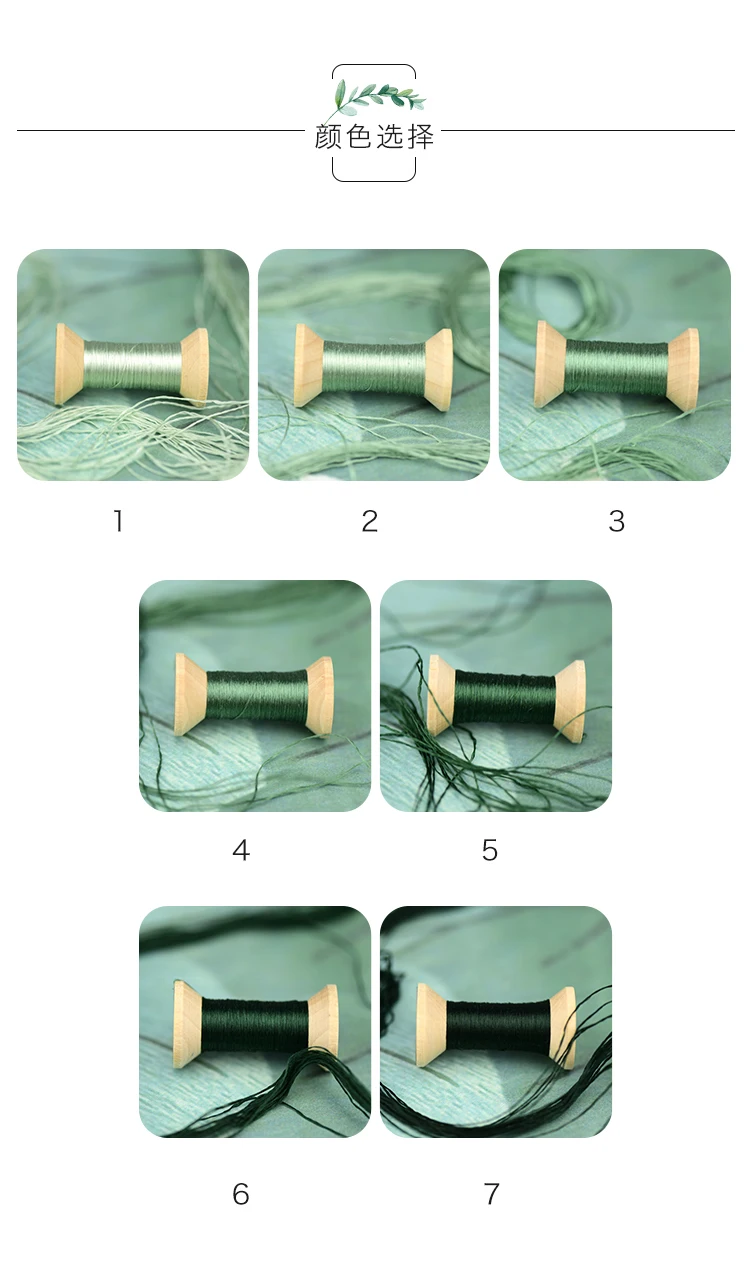 颜色选择

1

2

3

4

5

6

7