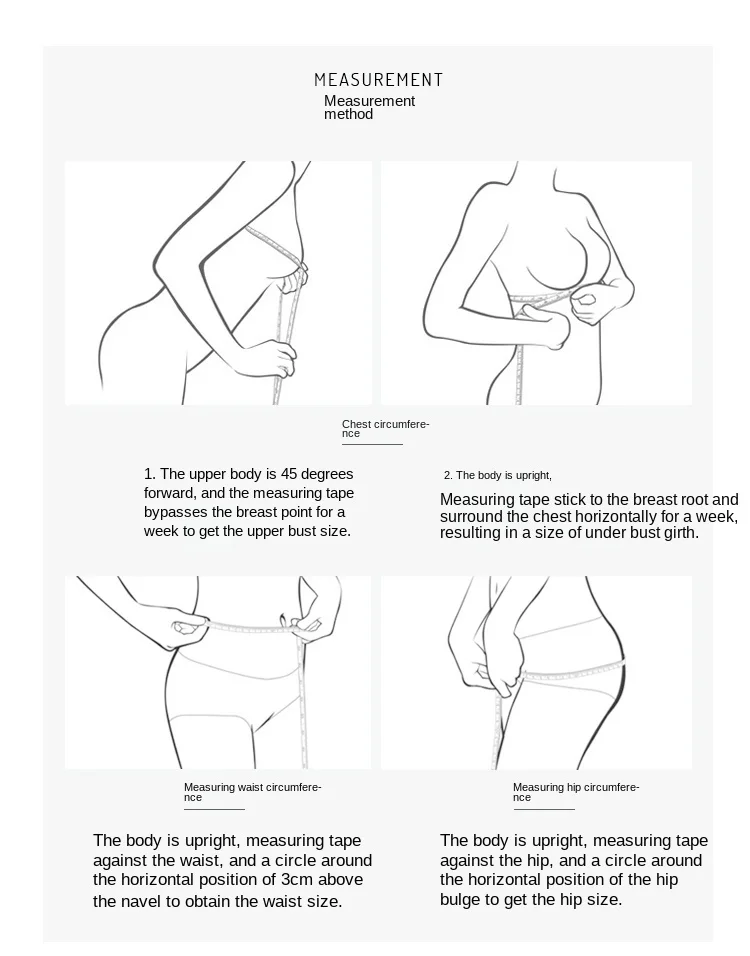 MEASUREMENT

Measurement method

Chest circumference

1. The upper body is 45 degrees forward, and the measuring tape bypasses the breast point for a week to get the upper bust size.

2. The body is upright,

Measuring tape stick to the breast root and surround the chest horizontally for a week, resulting in a size of under bust girth.

Measuring waist circumference

Measuring hip circumference

The body is upright, measuring tape against the waist, and a circle around the horizontal position of 3cm above the navel to obtain the waist size.

The body is upright, measuring tape against the hip, and a circle around the horizontal position of the hip bulge to get the hip size.