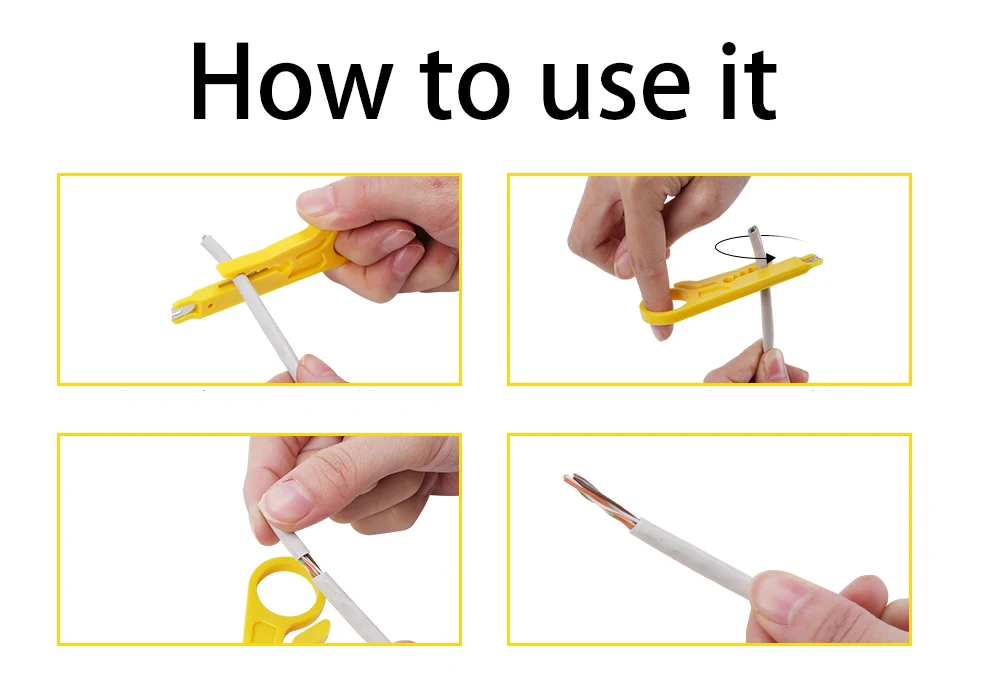 How to use it