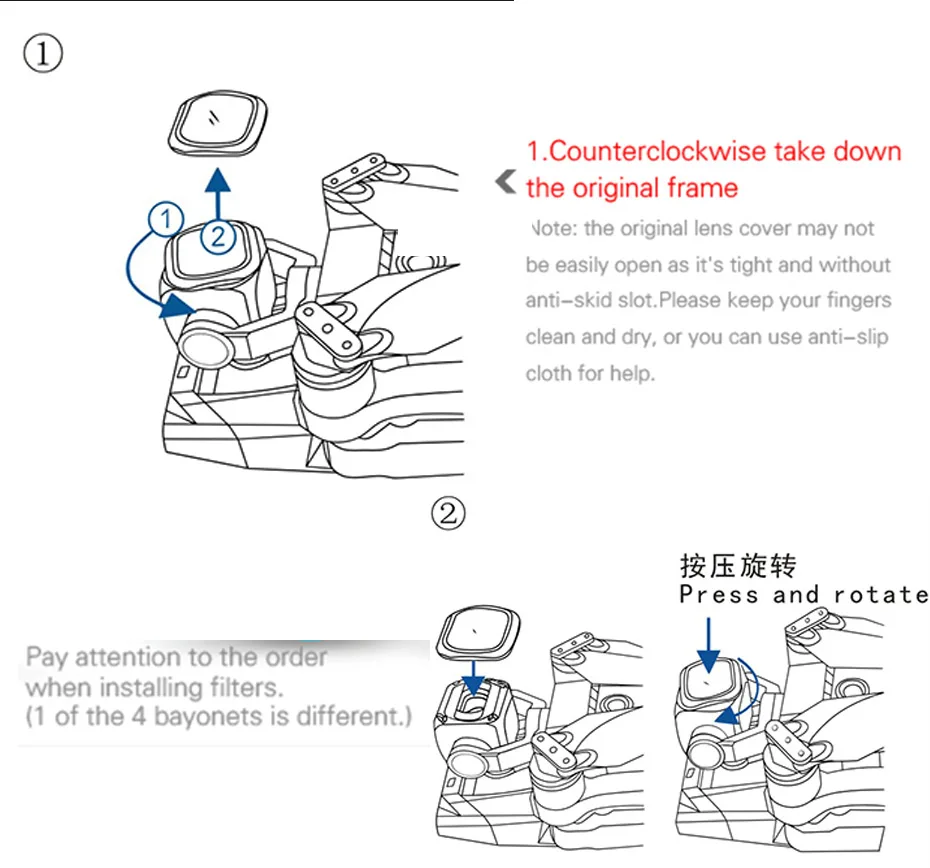 ①

1

2

1.Counterclockwise take down the original frame

Note: the original lens cover may not be easily open as it's tight and without anti-skid slot.Please keep your fingers clean and dry, or you can use anti-slip cloth for help.

②

按压旋转
Press and rotate

Pay attention to the order when installing filters.
(1 of the 4 bayonets is different.)