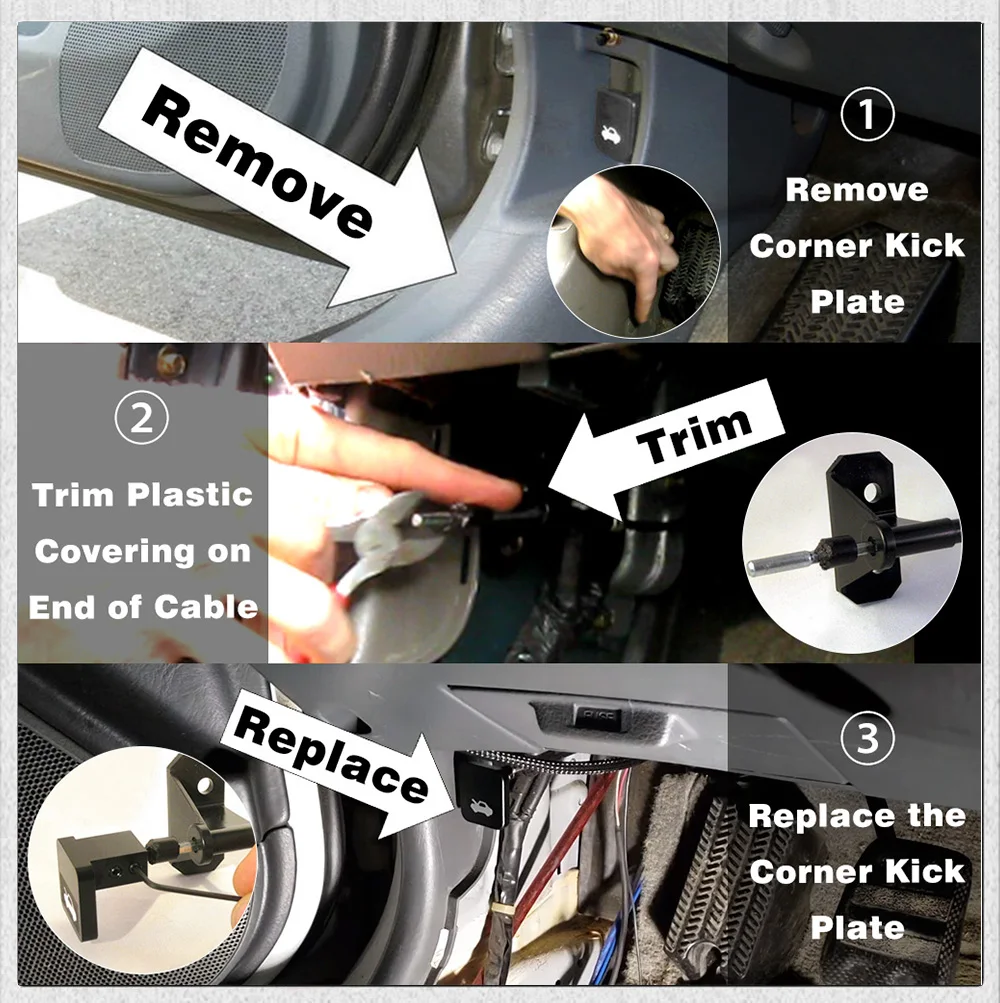 Remove

①

Remove Corner Kick Plate

②

Trim Plastic Covering on End of Cable

Trim

Replace

FUSE

③

Replace the Corner Kick Plate