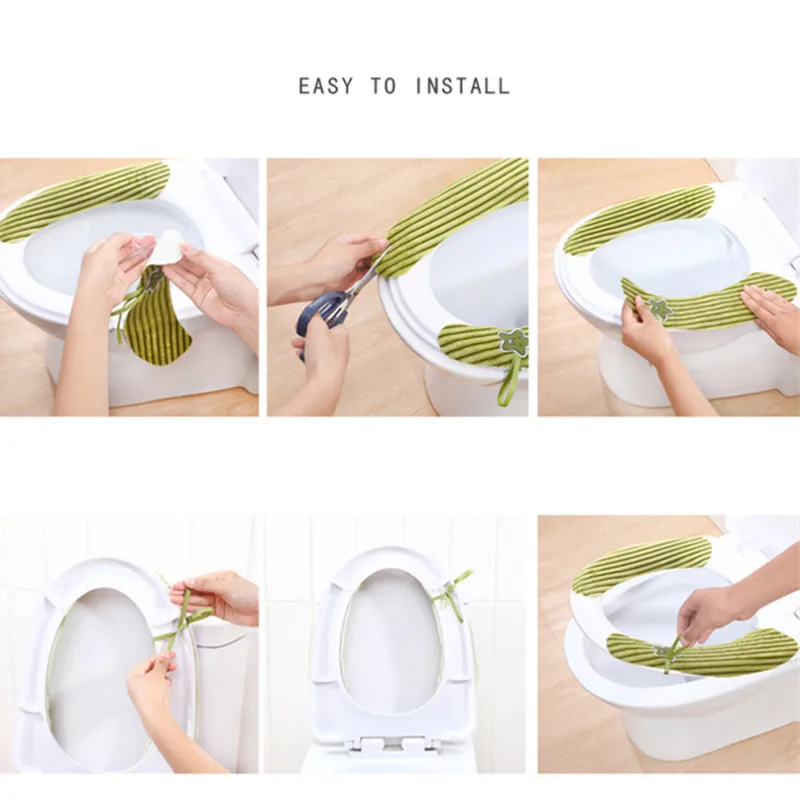 EASY TO INSTALL