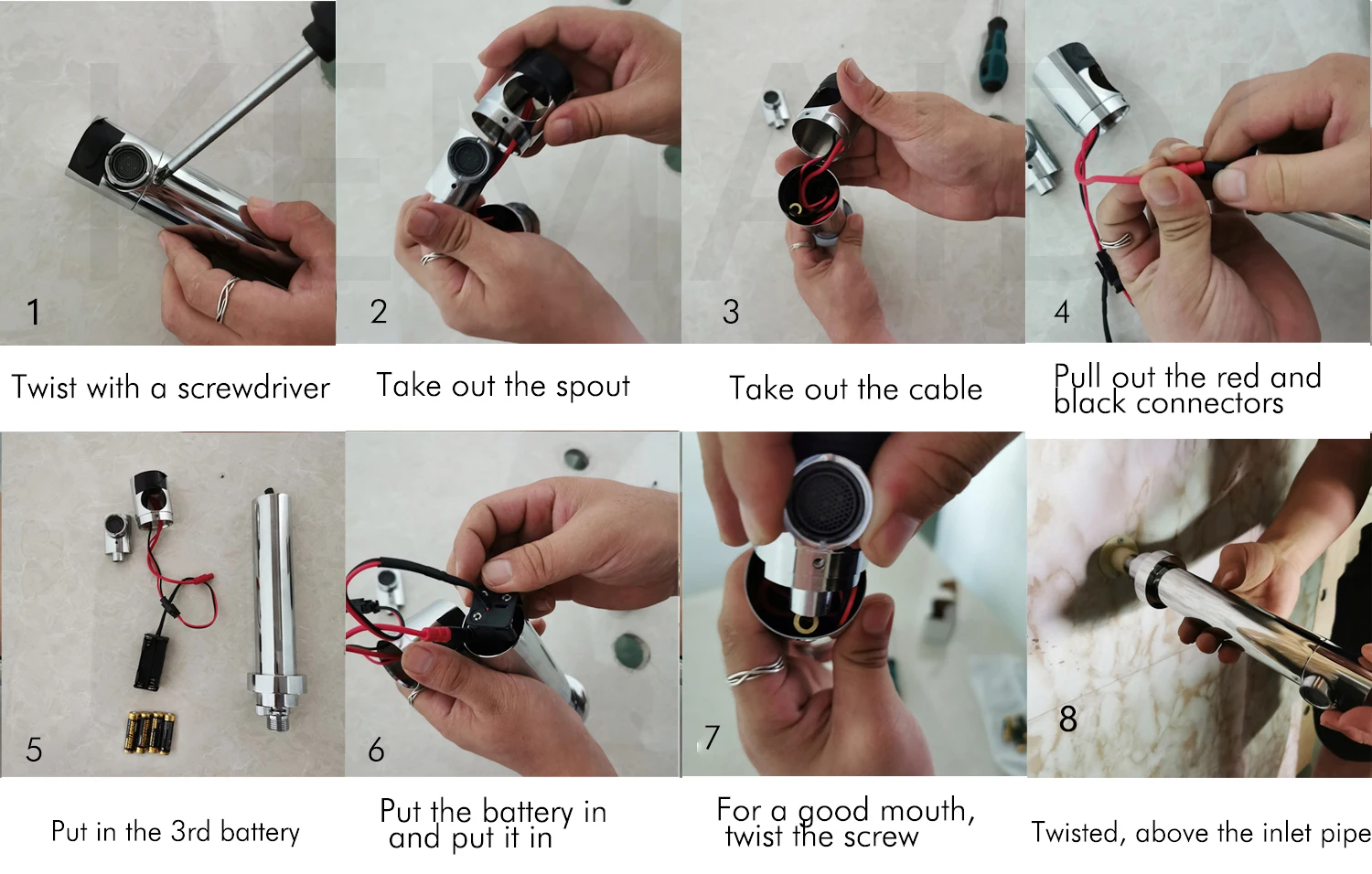 1

Twist with a screwdriver

2

Take out the spout

3

Take out the cable

4

Pull out the red and black connectors

5

Put in the 3rd battery

6

Put the battery in and put it in

7

For a good mouth, twist the screw

8

Twisted, above the inlet pipe