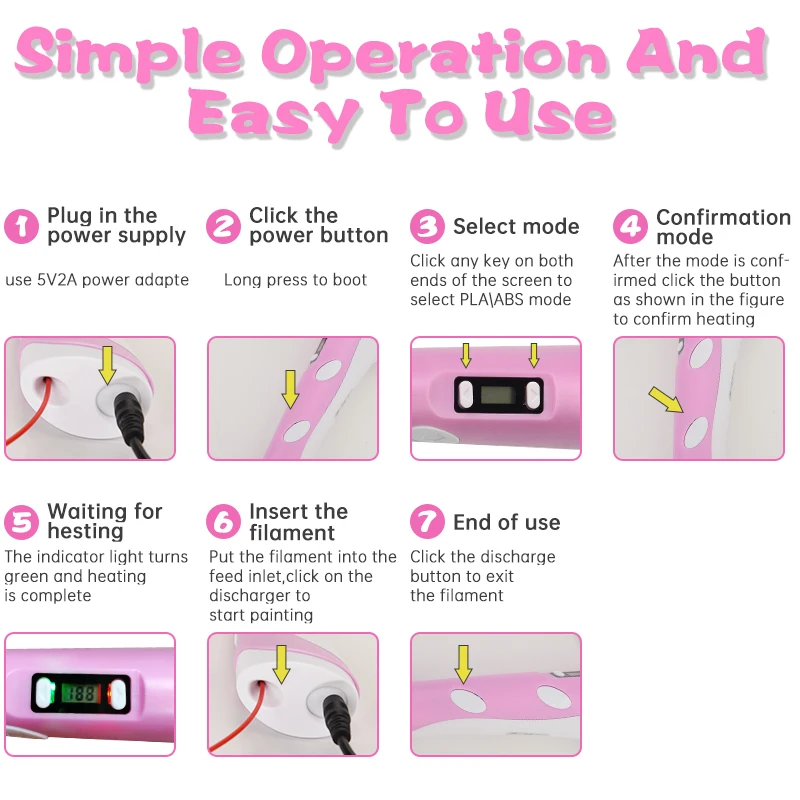 Simple Operation And Easy To Use

1 Plug in the power supply

use 5V2A power adapte

2 Click the power button

Long press to boot

3 Select mode

Click any key on both ends of the screen to select PLA\ABS mode

4 Confirmation mode

After the mode is confirmed click the button as shown in the figure to confirm heating

5 Waiting for hesting

The indicator light turns green and heating is complete

188

6 Insert the filament

Put the filament into the feed inlet,click on the discharger to start painting

7 End of use

Click the discharge button to exit the filament