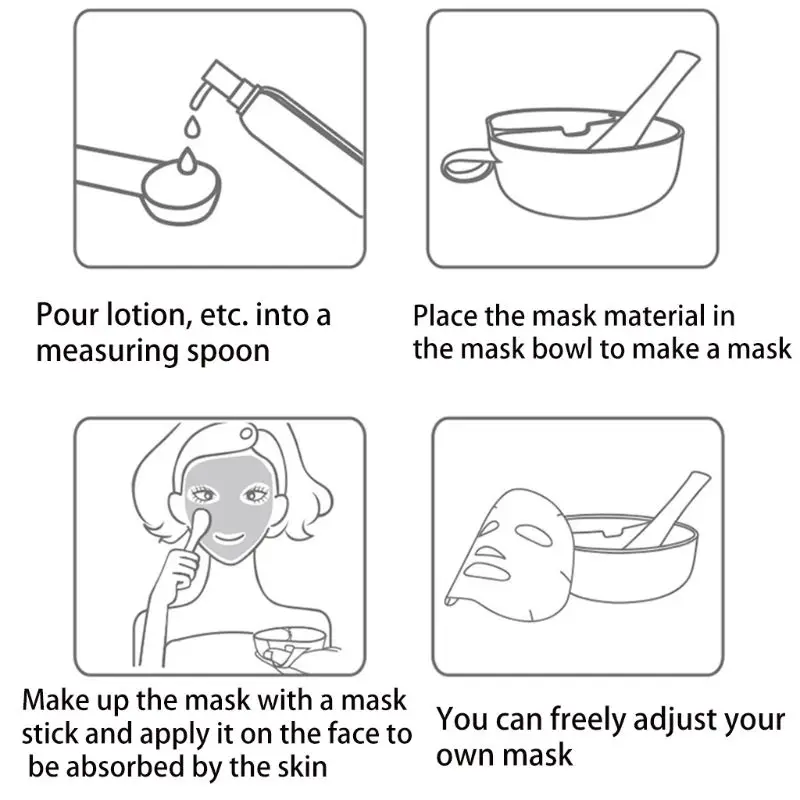 Pour lotion, etc. into a measuring spoon

Place the mask material in the mask bowl to make a mask

Make up the mask with a mask stick and apply it on the face to be absorbed by the skin

You can freely adjust your own mask