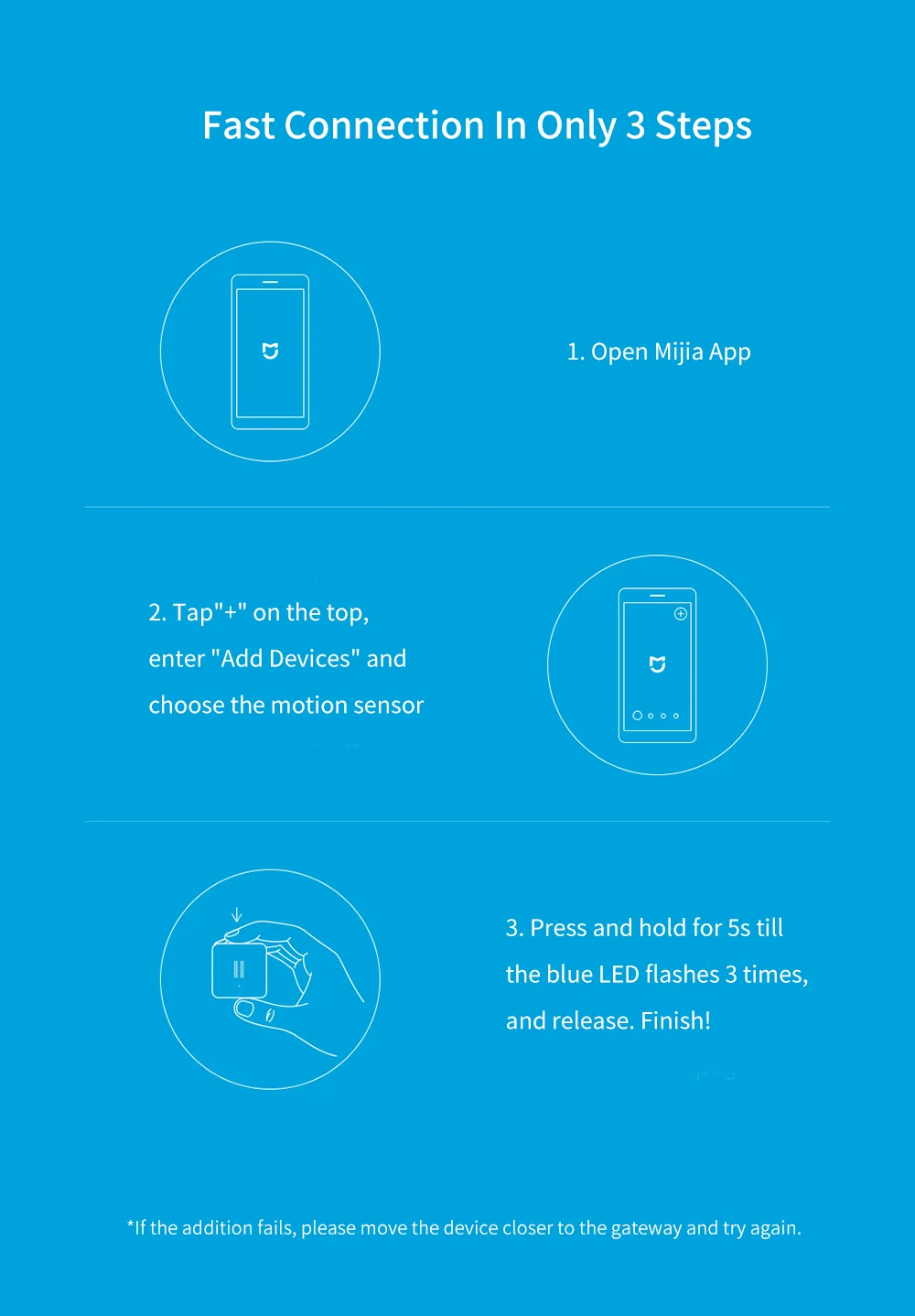 Fast Connection In Only 3 Steps

1. Open Mijia App

2. Tap"+" on the top, enter "Add Devices" and choose the motion sensor

3. Press and hold for 5s till the blue LED flashes 3 times, and release. Finish!

*If the addition fails, please move the device closer to the gateway and try again.