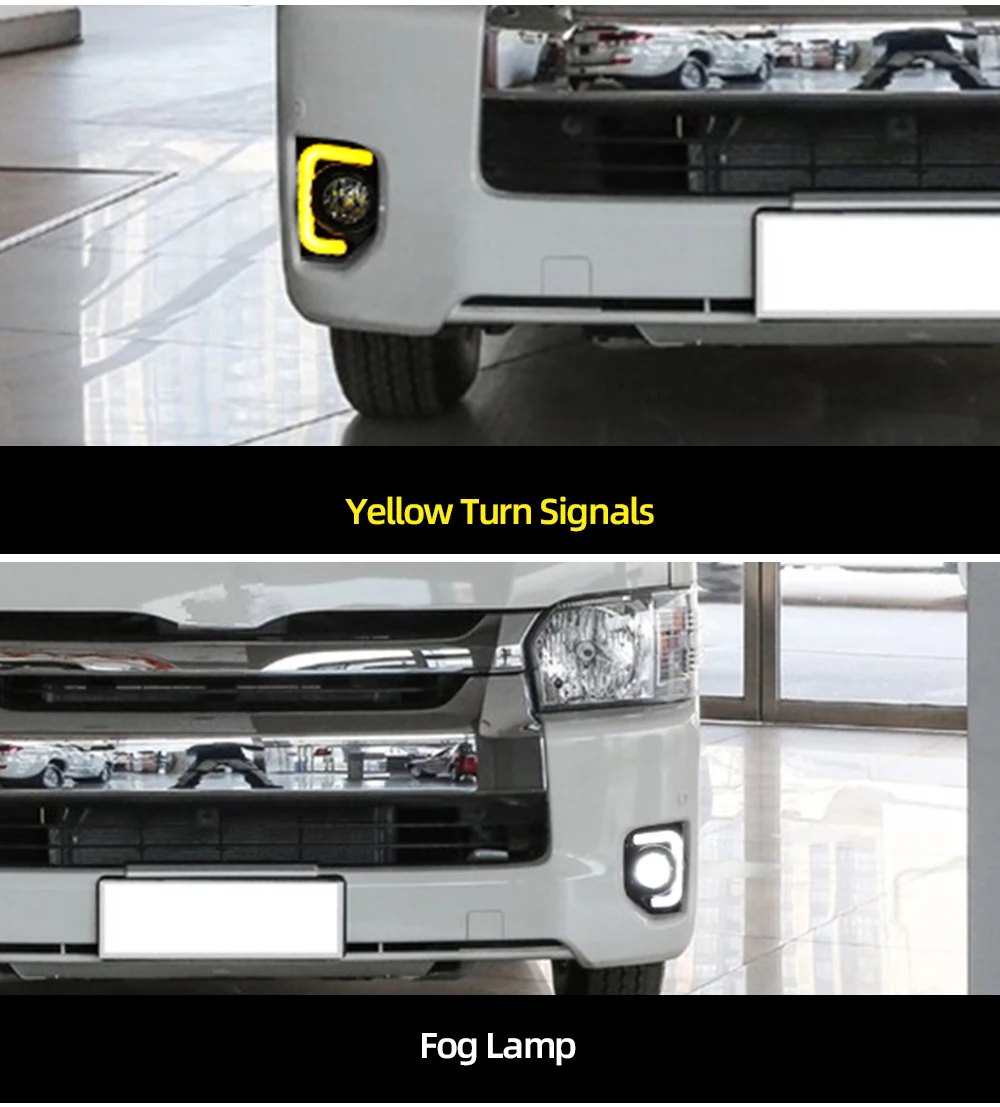 Yellow Turn Signals

Fog Lamp