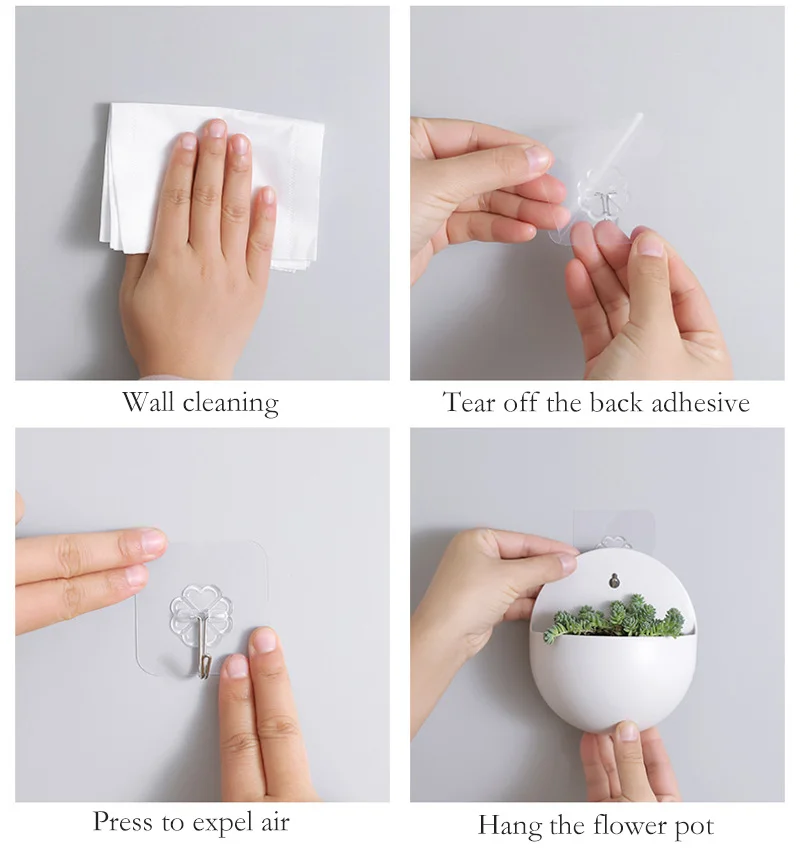 Wall cleaning

Tear off the back adhesive

Press to expel air

Hang the flower pot