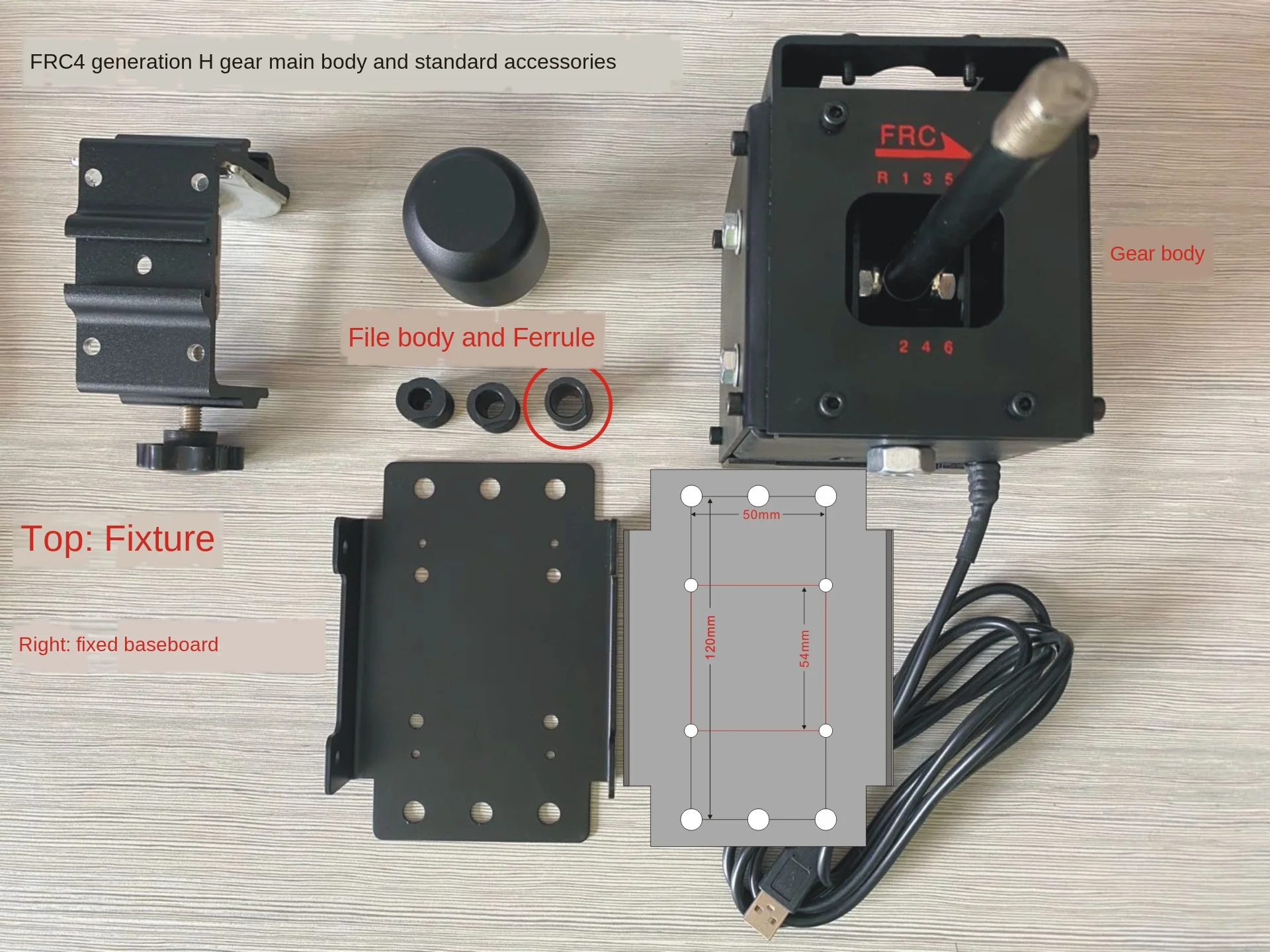 FRC4 generation H gear main body and standard accessories

FRC

R 1 3 5

2 4 6

Gear body

File body and Ferrule

Top: Fixture

Right: fixed baseboard

50mm

120mm

54mm