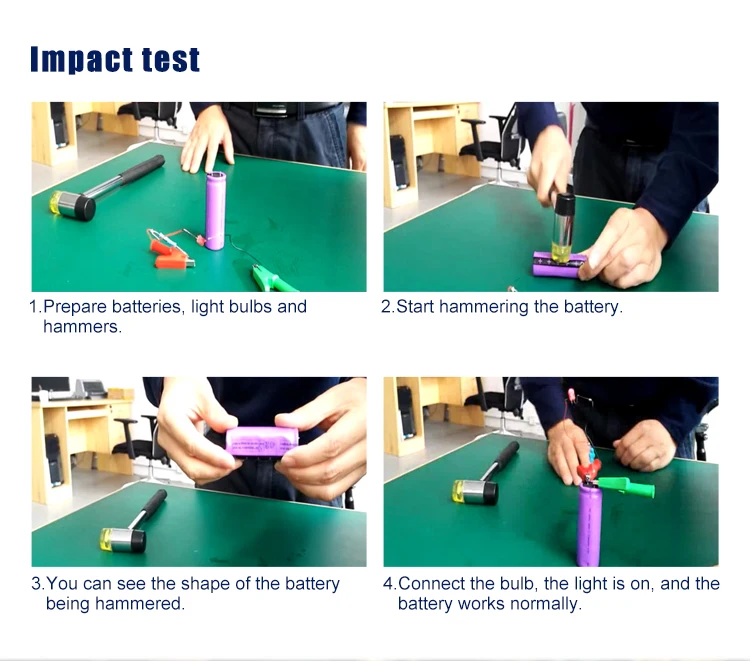 Impact test

1.Prepare batteries, light bulbs and hammers.

2.Start hammering the battery.

3.You can see the shape of the battery being hammered.

4.Connect the bulb, the light is on, and the battery works normally.