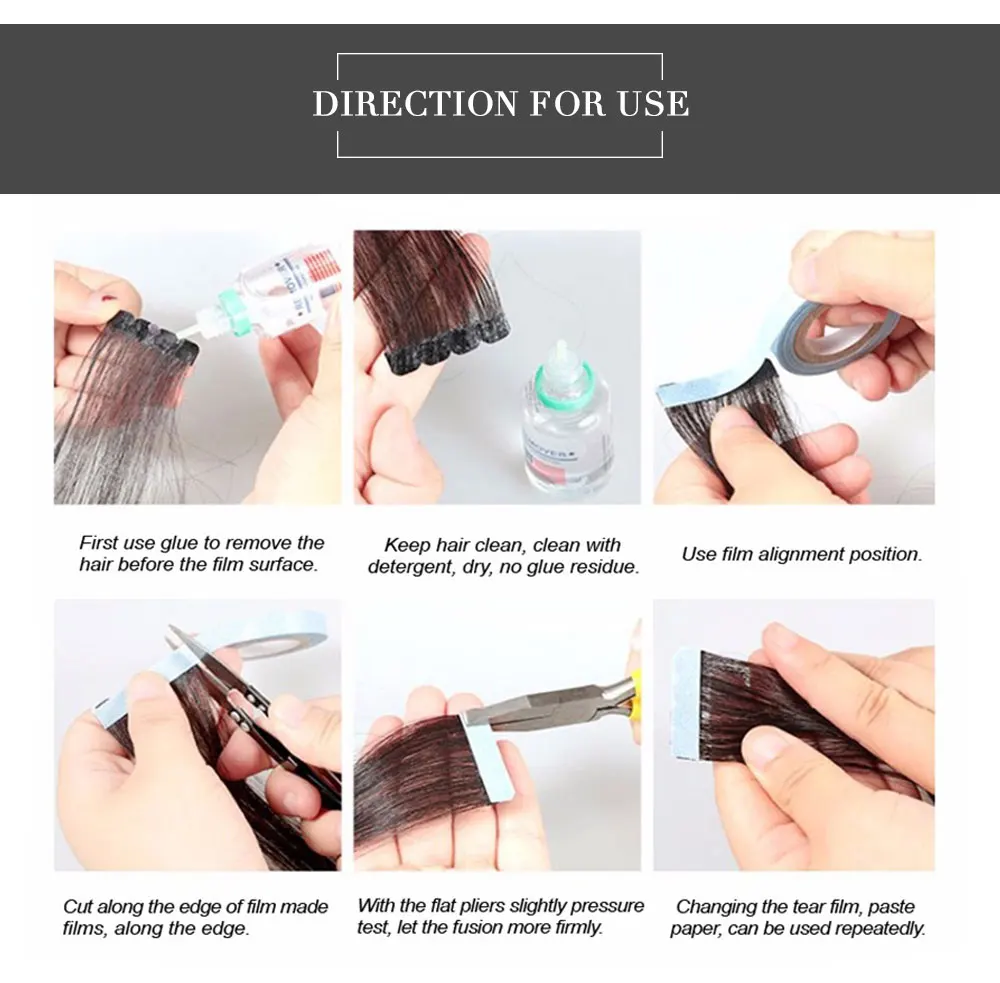 DIRECTION FOR USE

First use glue to remove the hair before the film surface.

Keep hair clean, clean with detergent, dry, no glue residue.

Use film alignment position.

Cut along the edge of film made films, along the edge.

With the flat pliers slightly pressure test, let the fusion more firmly.

Changing the tear film, paste paper, can be used repeatedly.