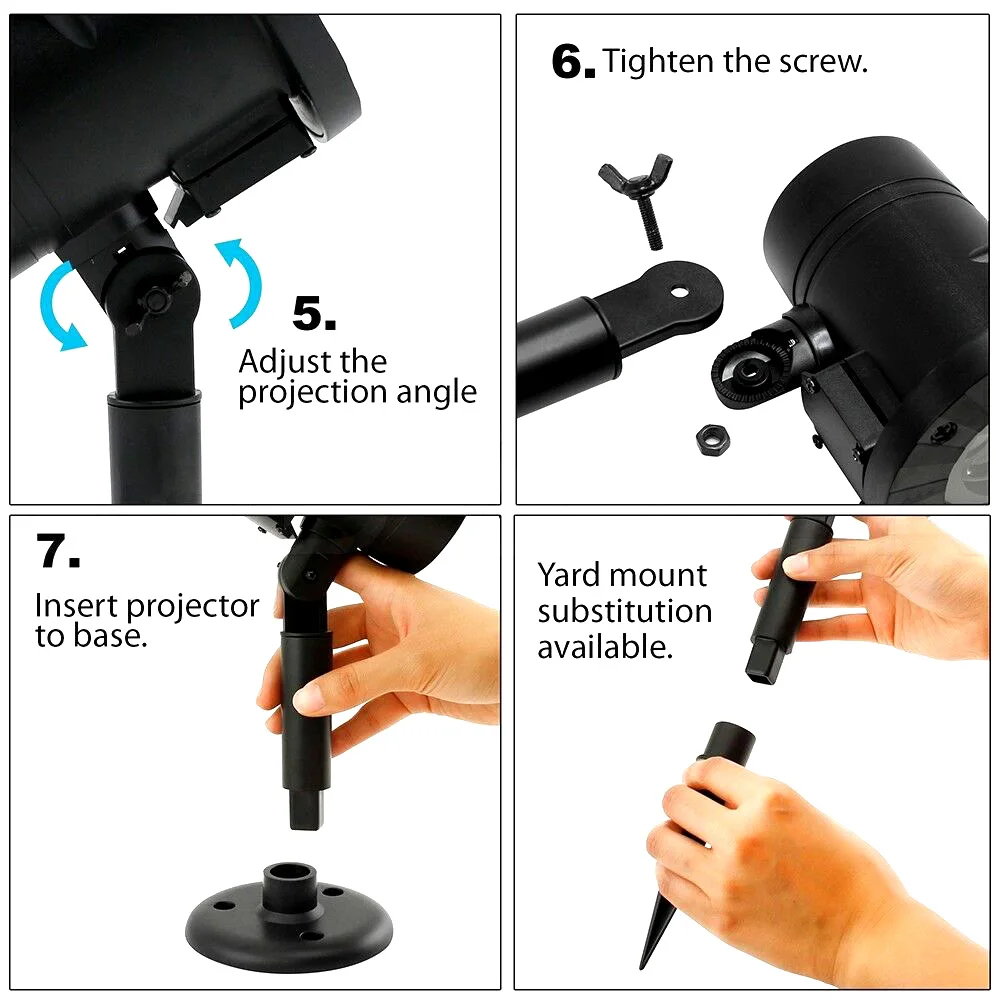 5.

Adjust the projection angle

6. Tighten the screw.

7.

Insert projector to base.

Yard mount substitution available.