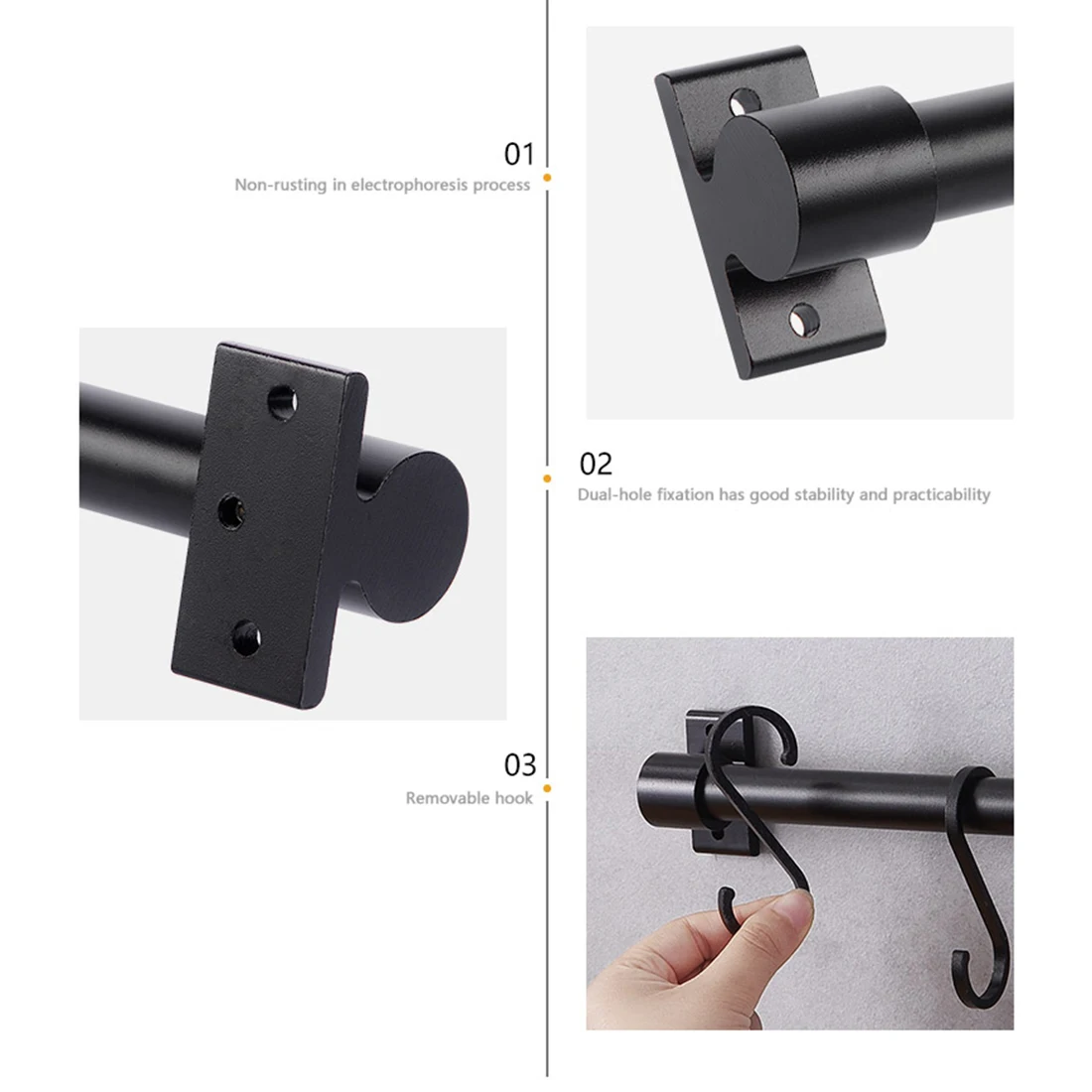 01
Non-rusting in electrophoresis process

02
Dual-hole fixation has good stability and practicability

03
Removable hook