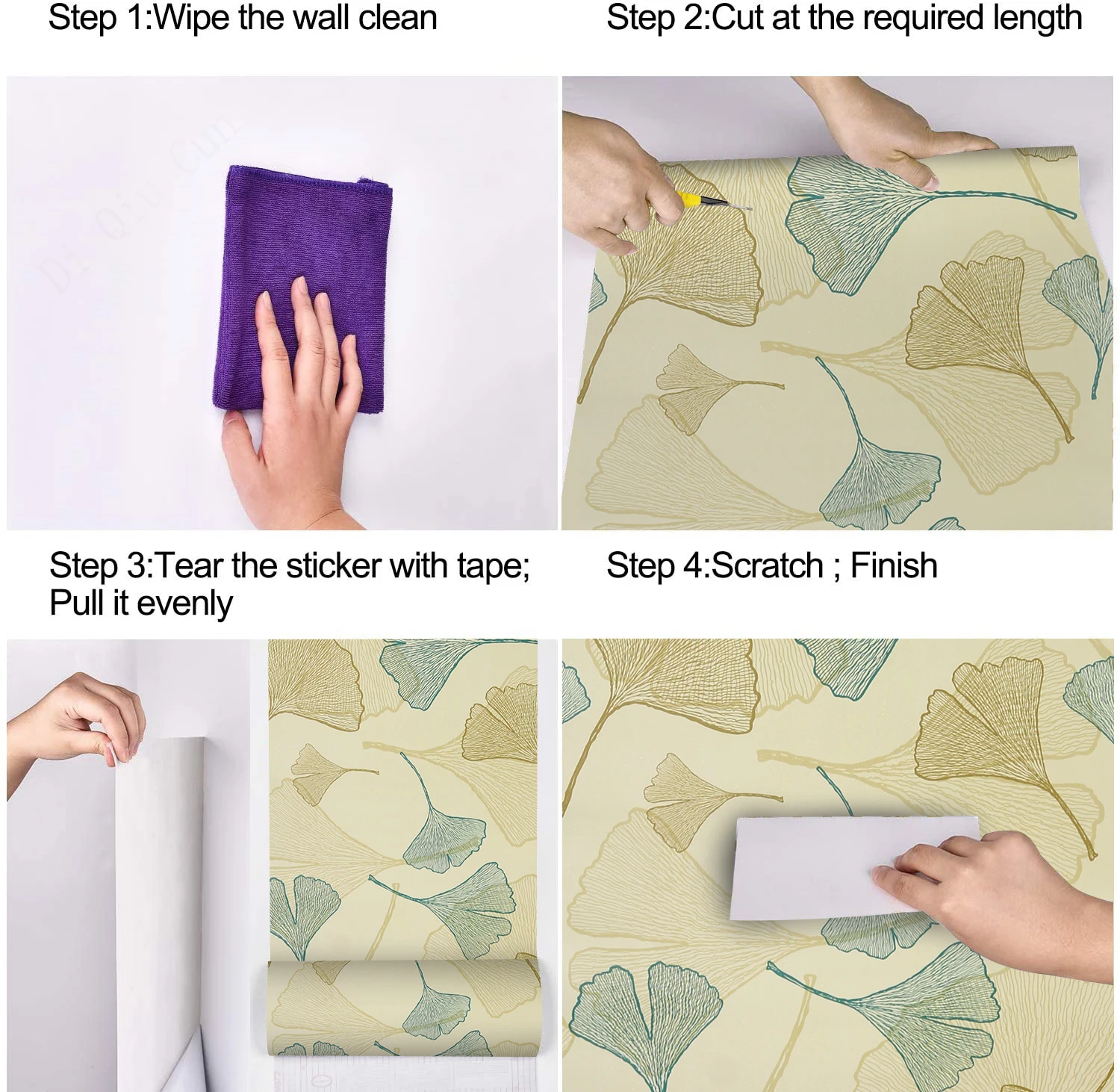 Step 1:Wipe the wall clean

Step 2:Cut at the required length

Di Qiu Cun

Step 3:Tear the sticker with tape; Pull it evenly

Step 4:Scratch ; Finish