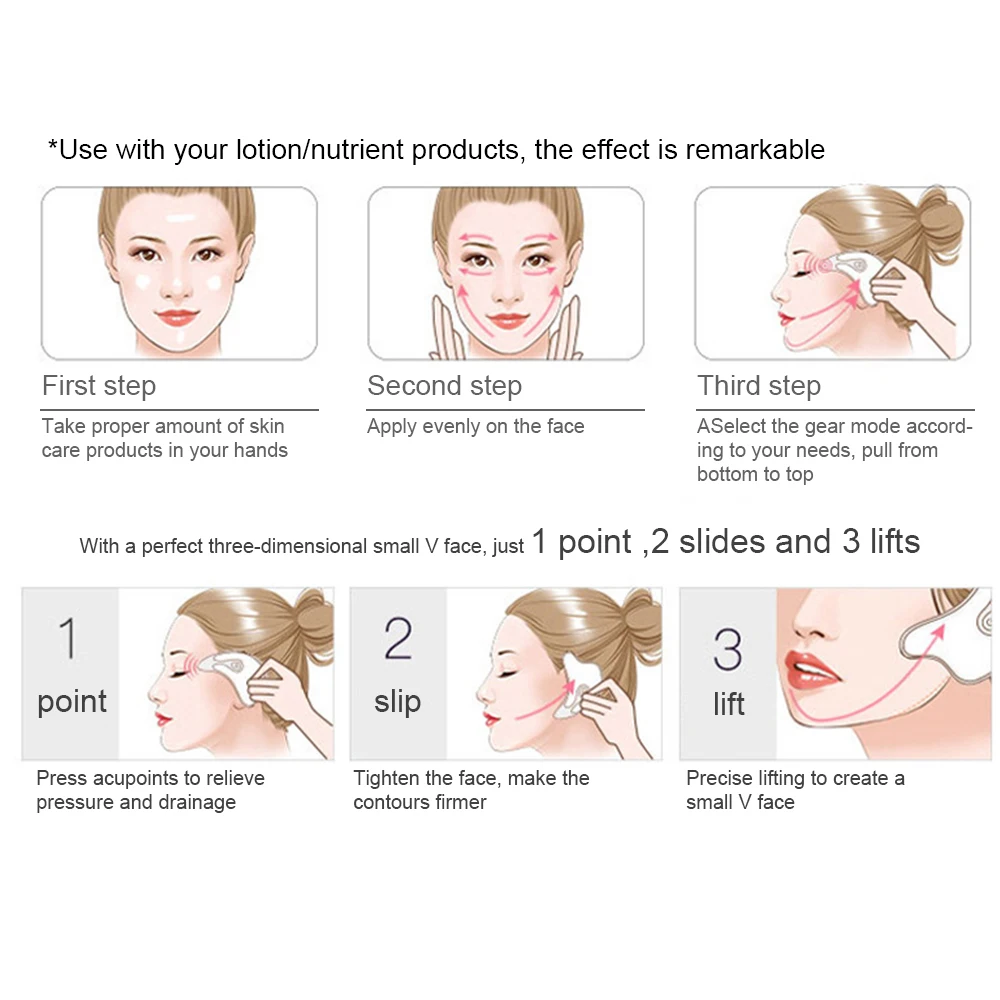 *Use with your lotion/nutrient products, the effect is remarkable

First step
Take proper amount of skin care products in your hands

Second step
Apply evenly on the face

Third step
ASelect the gear mode according to your needs, pull from bottom to top

With a perfect three-dimensional small V face, just 1 point ,2 slides and 3 lifts

1
point
Press acupoints to relieve pressure and drainage

2
slip
Tighten the face, make the contours firmer

3
lift
Precise lifting to create a small V face