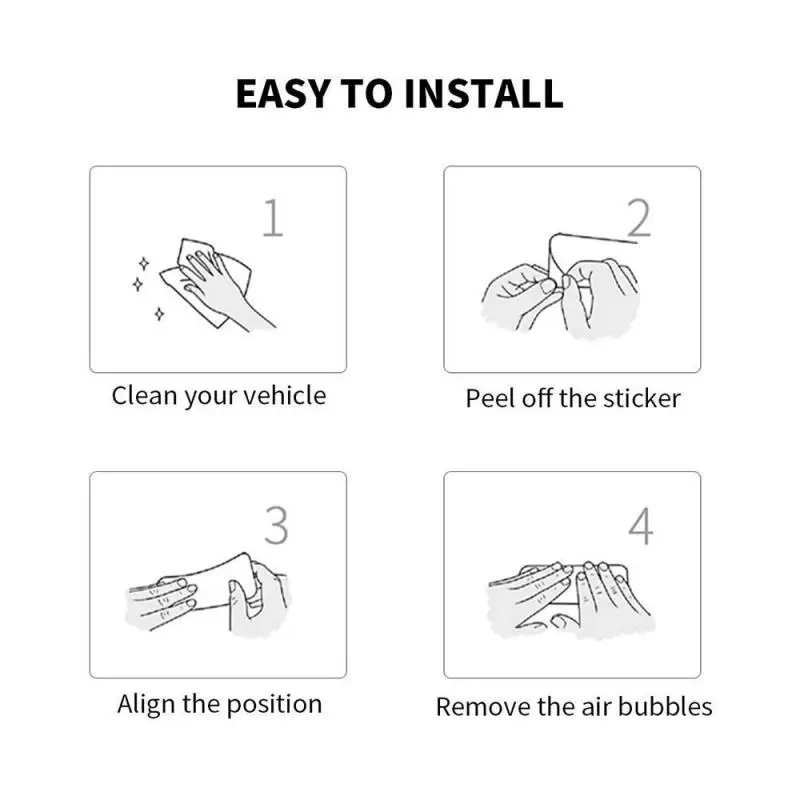 EASY TO INSTALL

1

Clean your vehicle

2

Peel off the sticker

3

Align the position

4

Remove the air bubbles