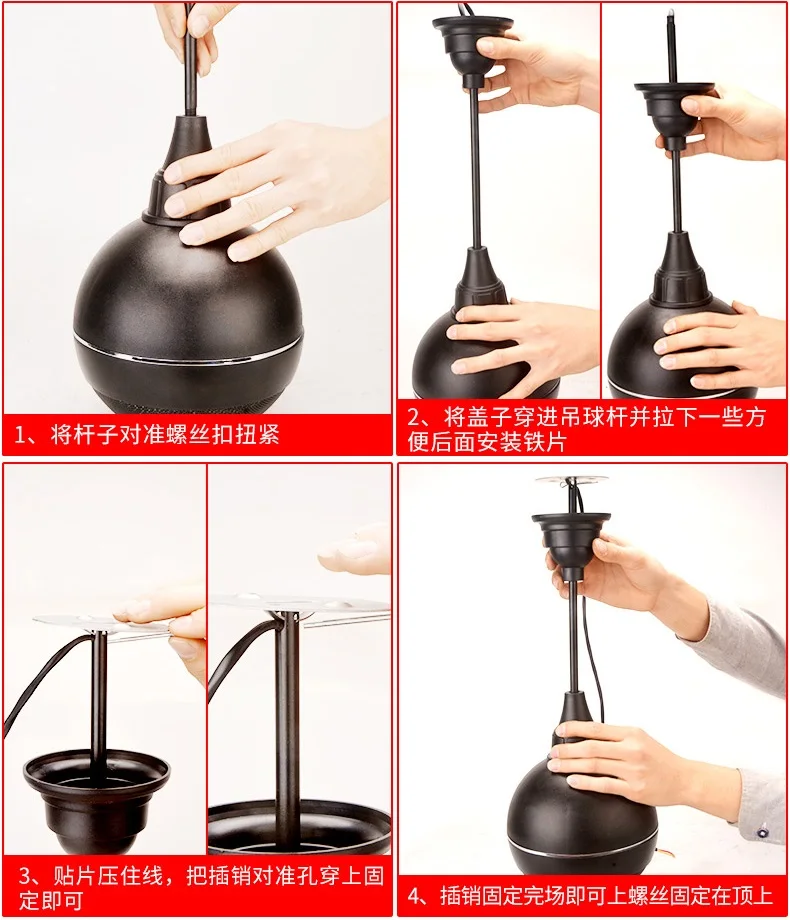 1、将杆子对准螺丝扣扭紧

2、将盖子穿进吊球杆并拉下一些方便后面安装铁片

3、贴片压住线，把插销对准孔穿上固定即可

4、插销固定完场即可上螺丝固定在顶上