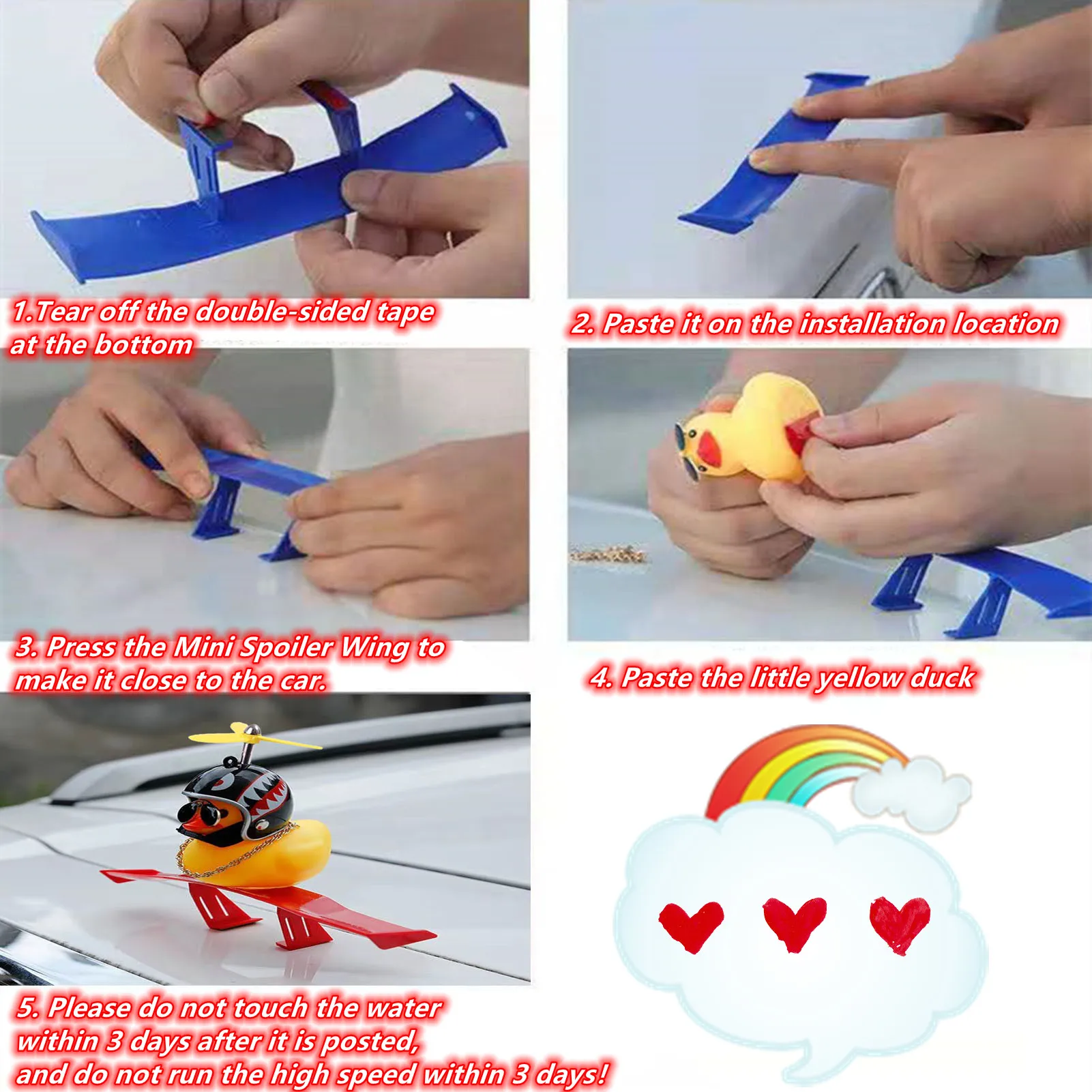 1.Tear off the double-sided tape at the bottom

2. Paste it on the installation location

3. Press the Mini Spoiler Wing to make it close to the car.

4. Paste the little yellow duck

5. Please do not touch the water within 3 days after it is posted, and do not run the high speed within 3 days!