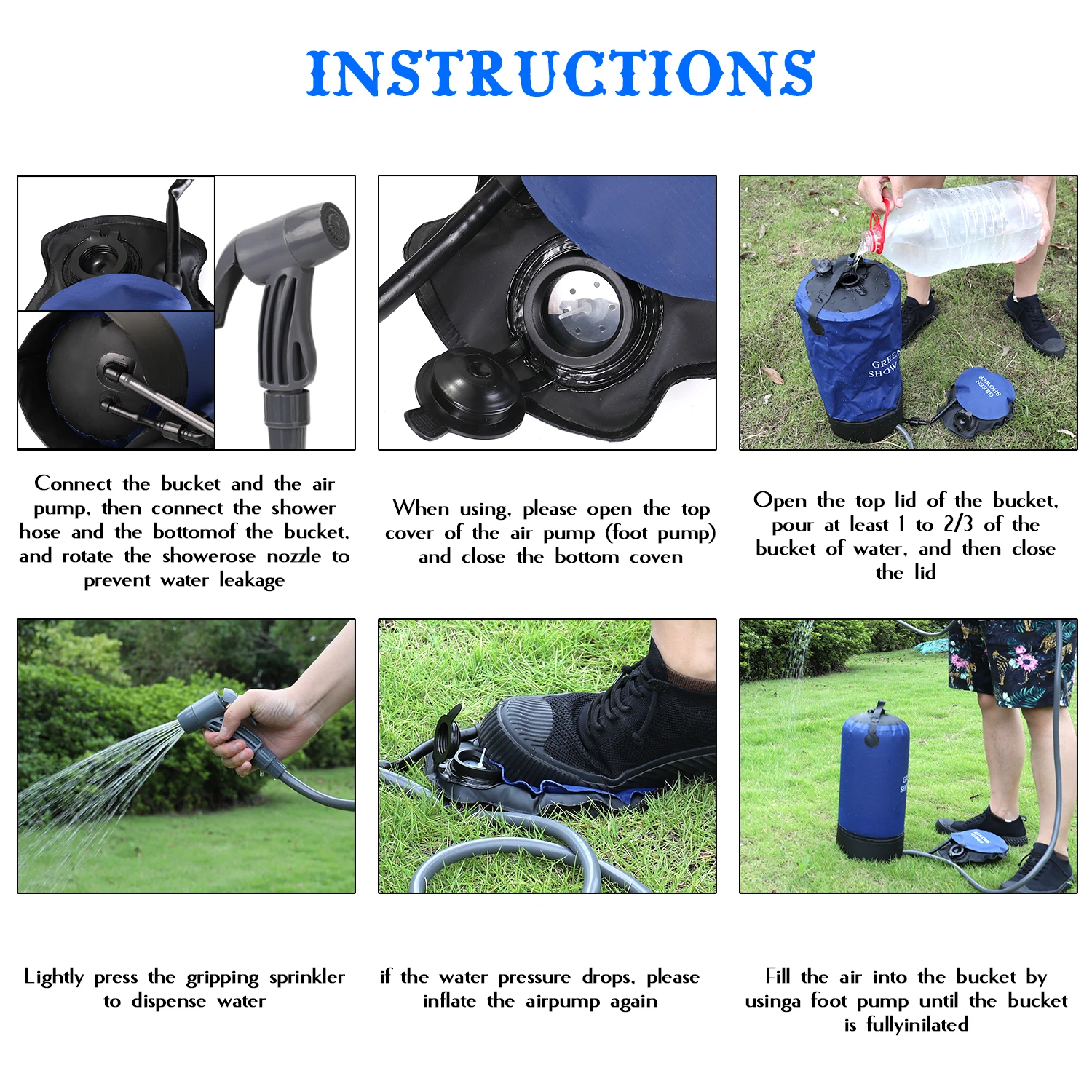 INSTRUCTIONS

GREEN SHOW

GREEN SHOWER

Connect the bucket and the air pump, then connect the shower hose and the bottomof the bucket, and rotate the showerose nozzle to prevent water leakage

When using, please open the top cover of the air pump (foot pump) and close the bottom coven

Open the top lid of the bucket, pour at least 1 to 2/3 of the bucket of water, and then close the lid

Lightly press the gripping sprinkler to dispense water

if the water pressure drops, please inflate the airpump again

Fill the air into the bucket by usinga foot pump until the bucket is fullyinilated