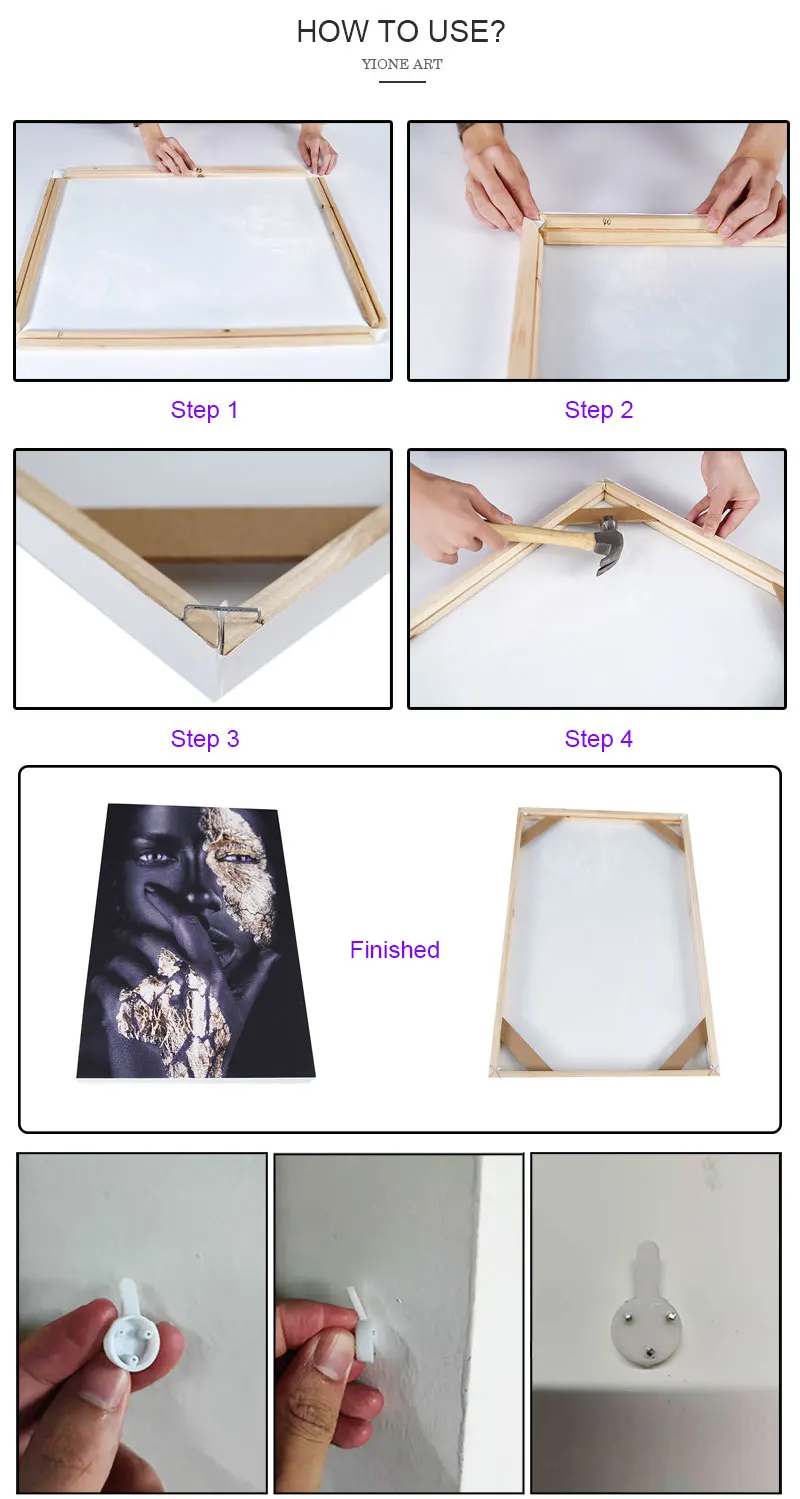 HOW TO USE?

YIONE ART

Step 1

Step 2

Step 3

Step 4

Finished