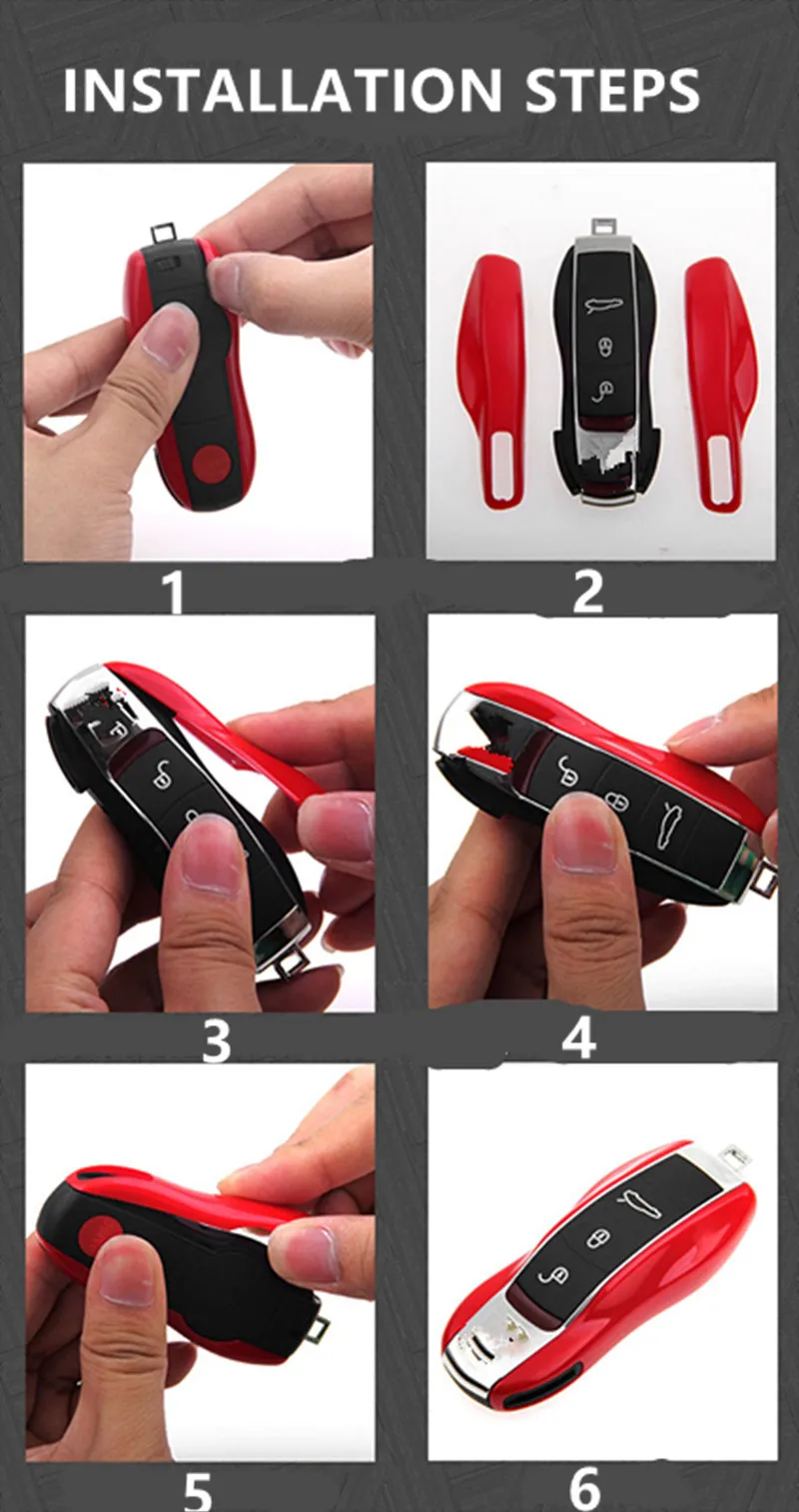 INSTALLATION STEPS

1

2

3

4

5

6